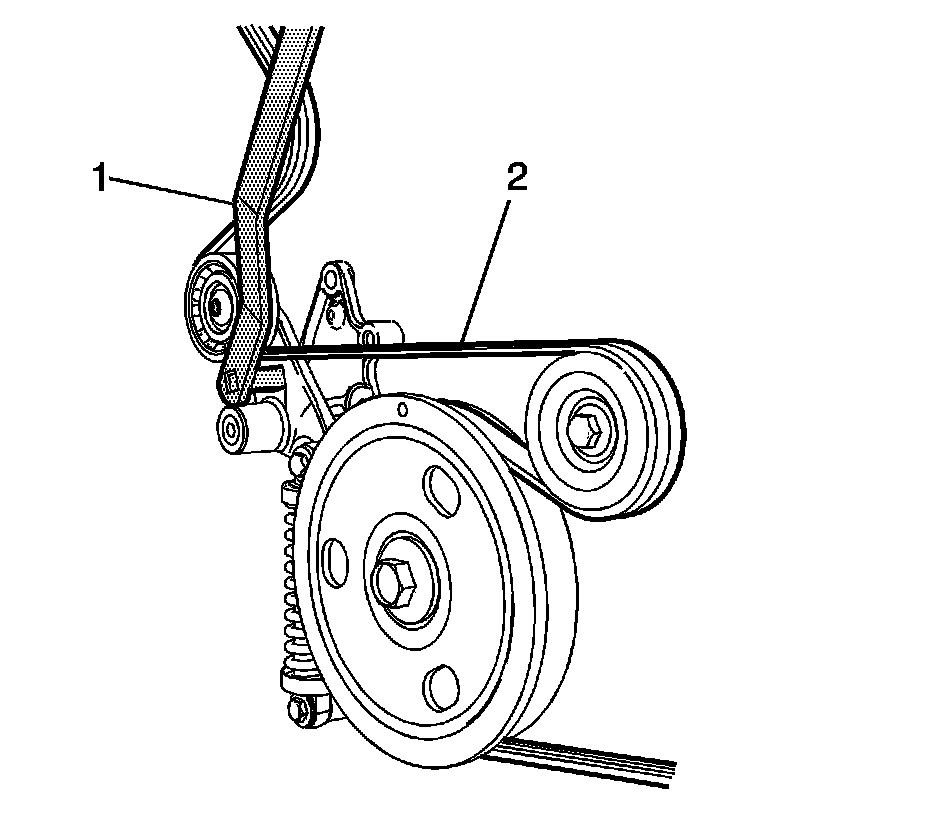 1
2