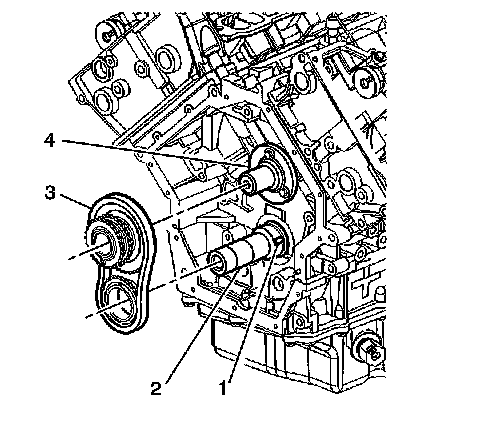 4
3
2
1