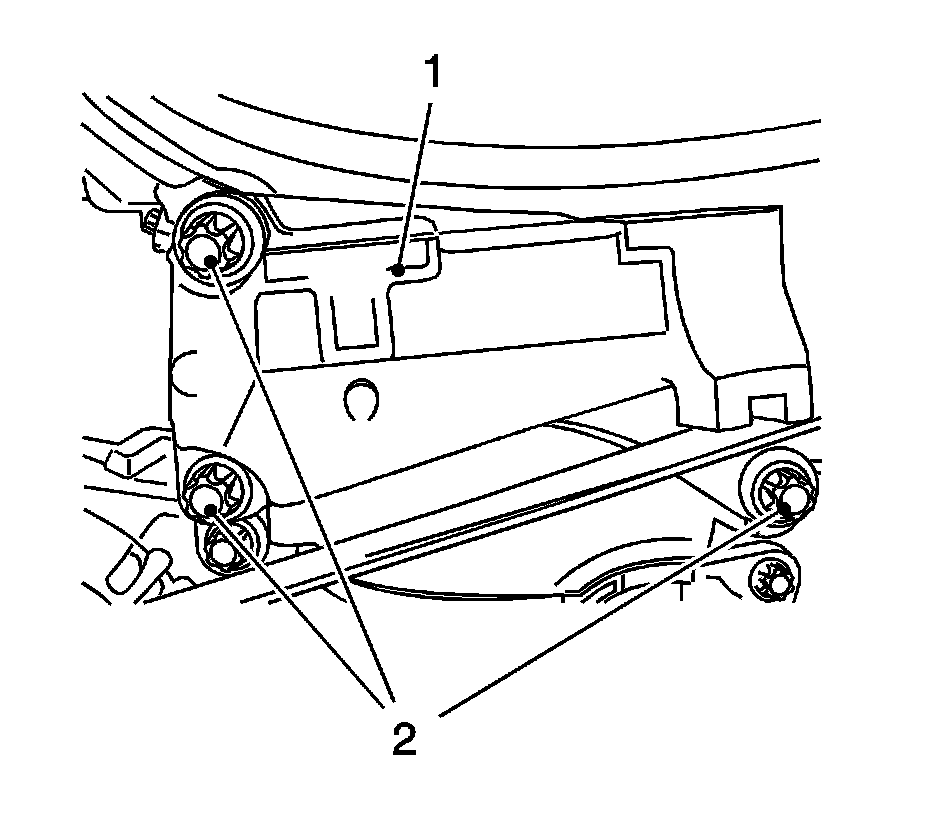 1

2