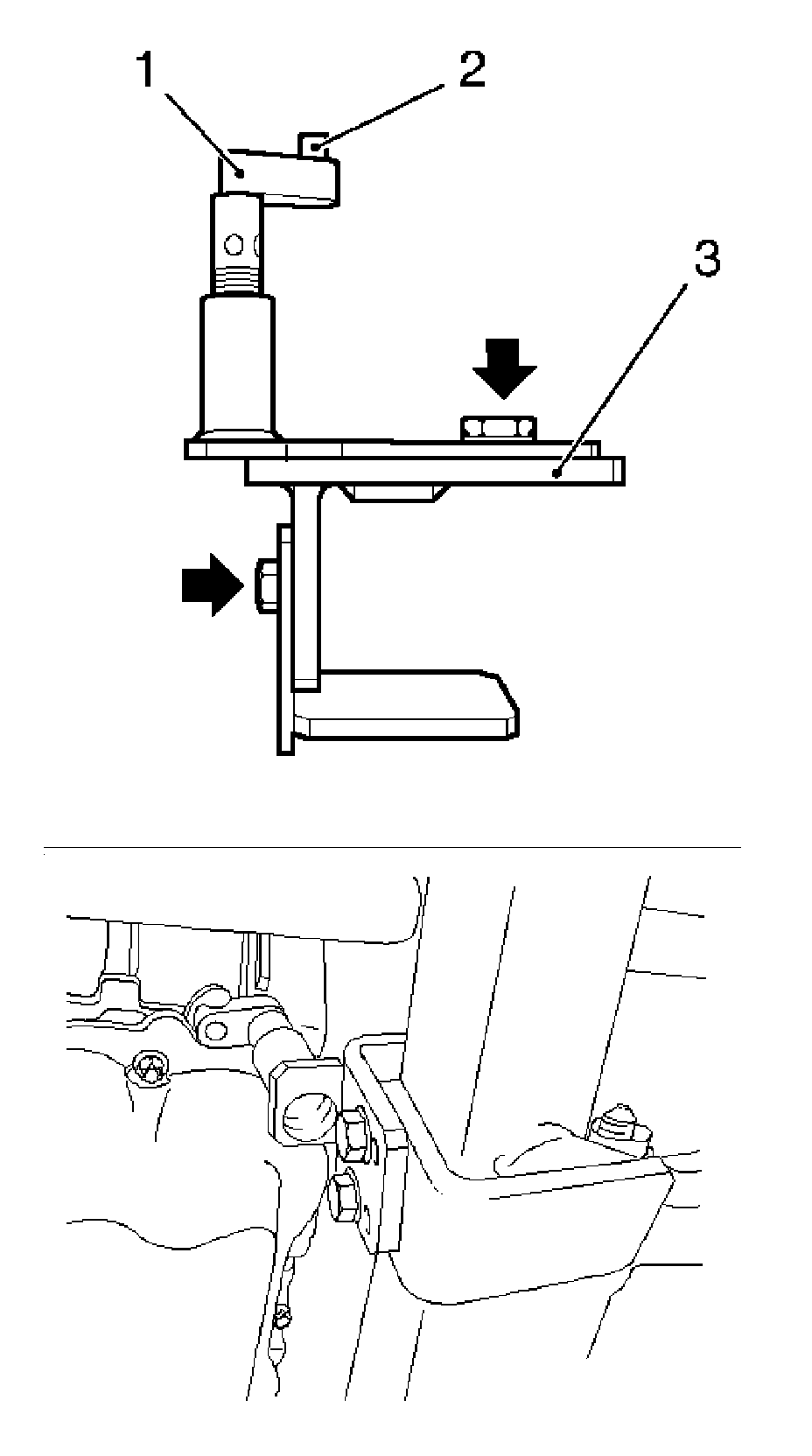 1
2
3