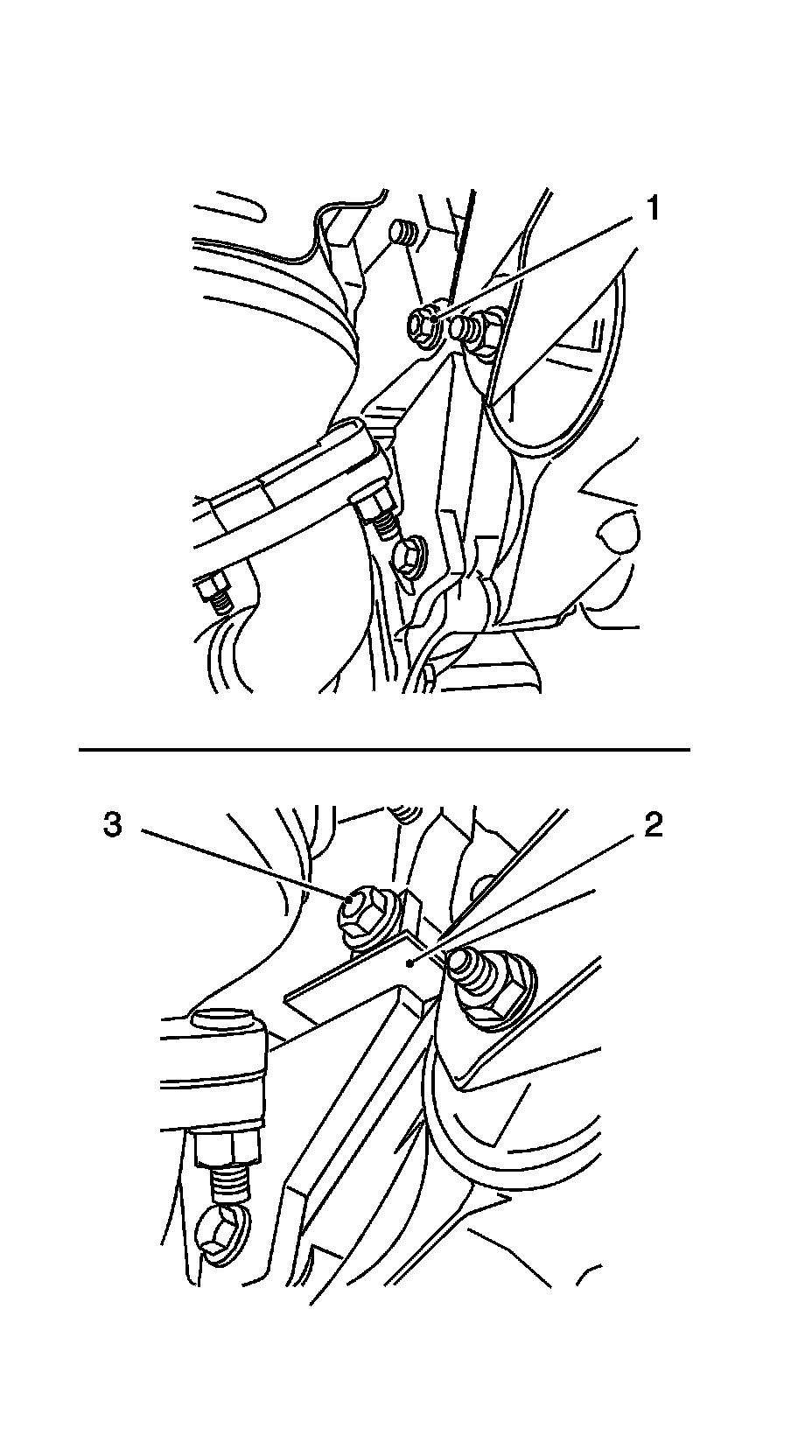 1

3

2