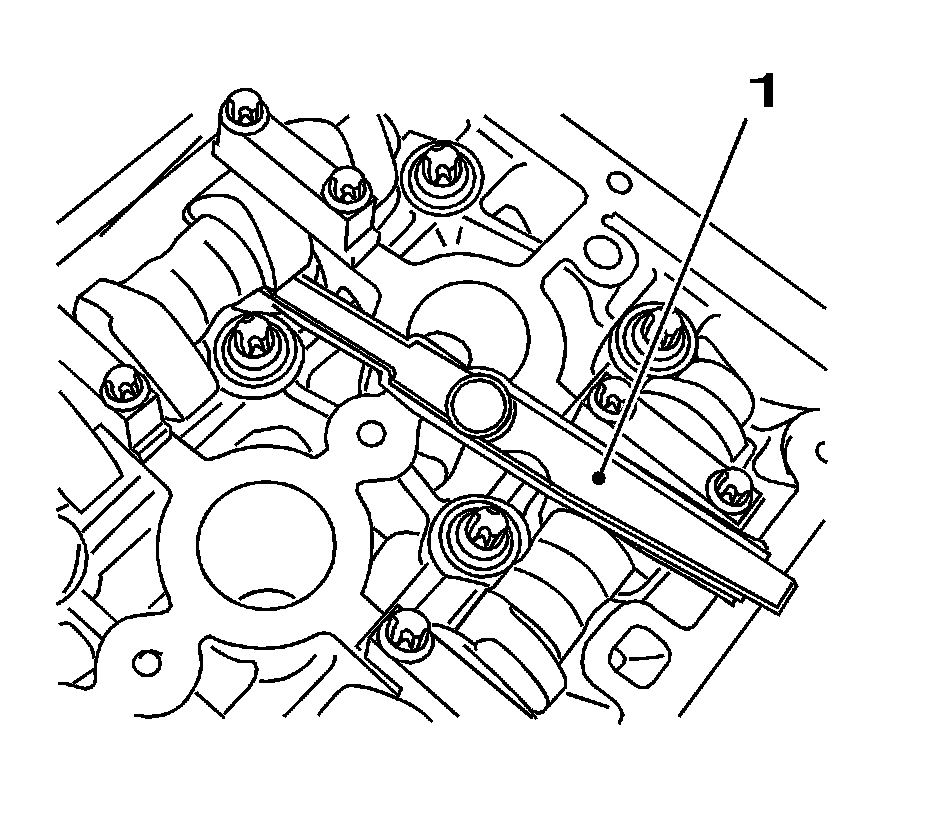 1