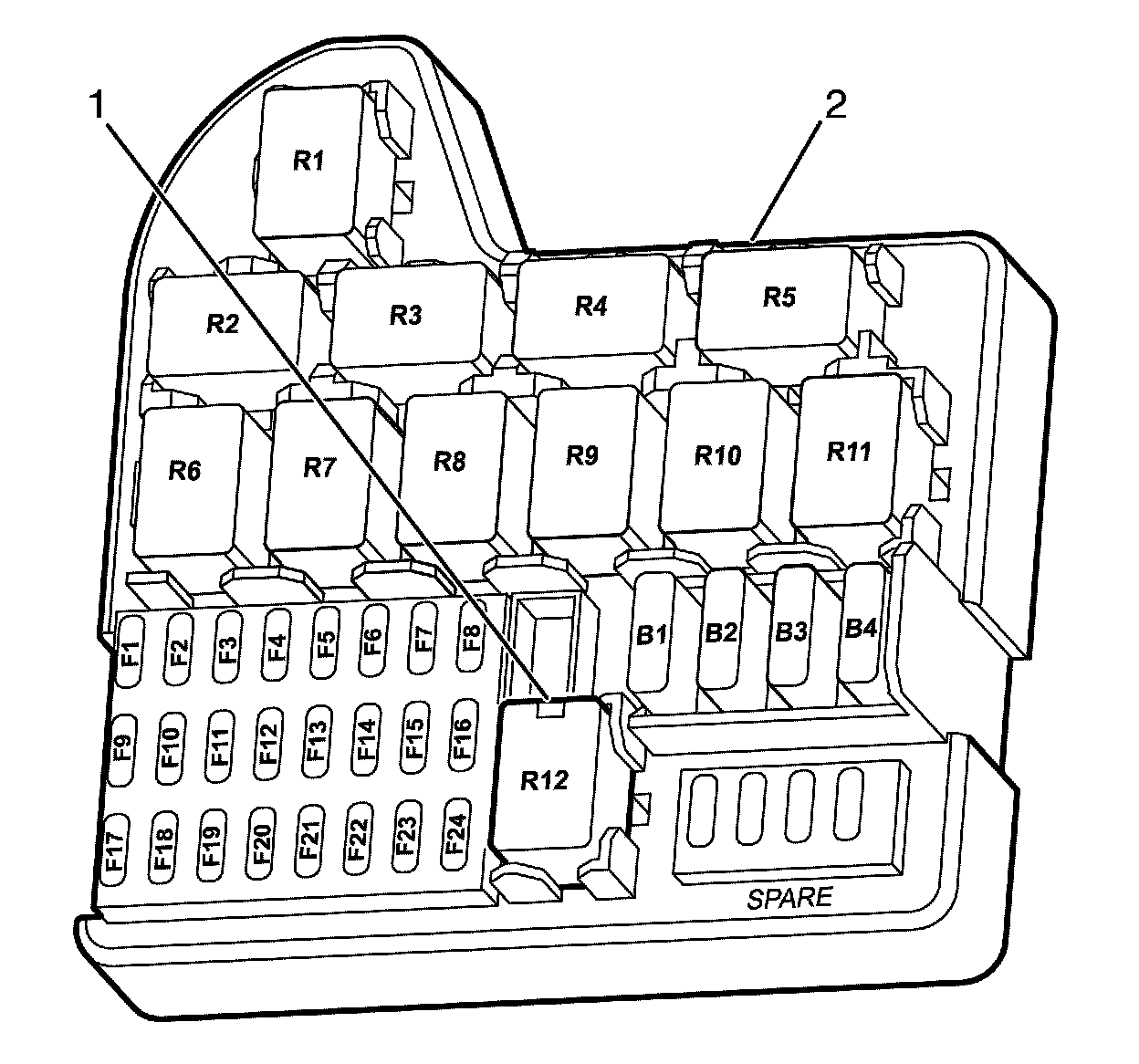 1
2
R1
R2
R3
R4
R5
R6
R7
R8
R9
R10
R11
F1
F2
F3
F4
F5
F6
F7
F8
B1
B2
B3
B4
F9
F10
F11
F12
F13
F14
F15
F16
R12
F17
F18
F19
F20
F21
F22
F23
F24
SPARE