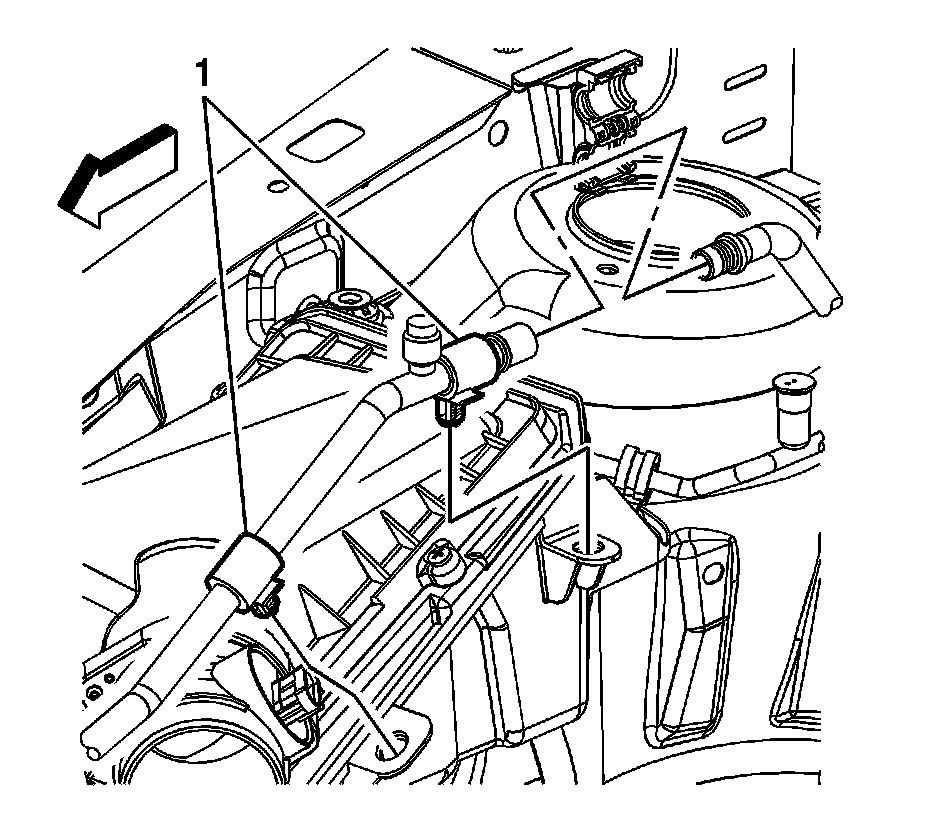 1