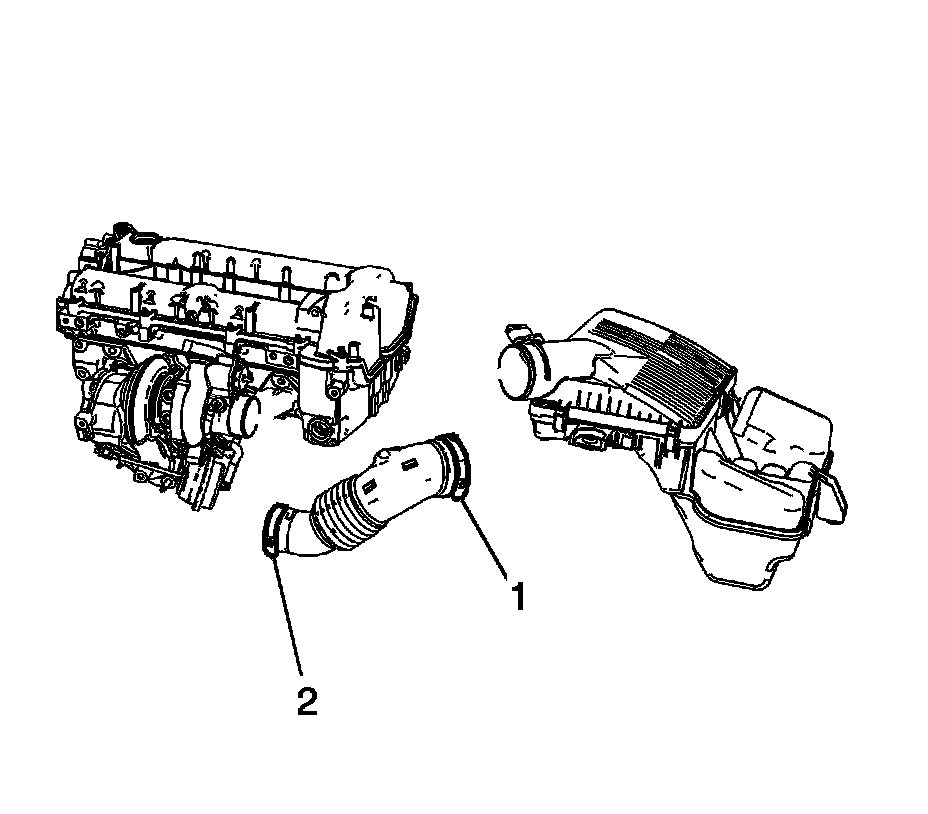 1

2