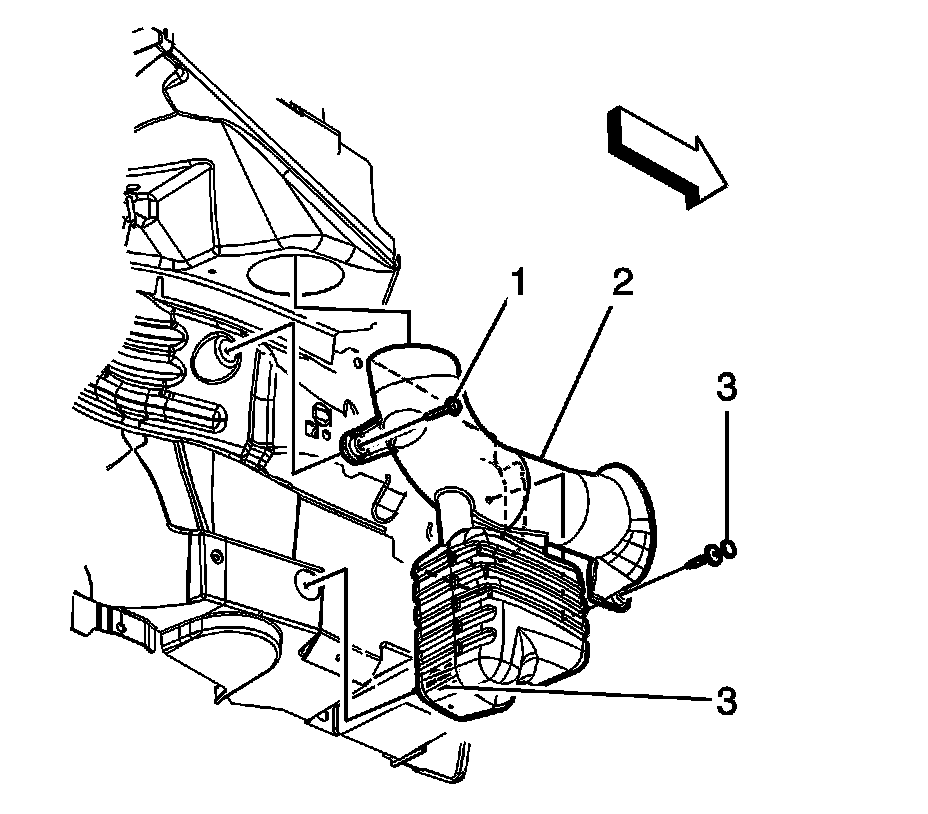 1
2
3
3