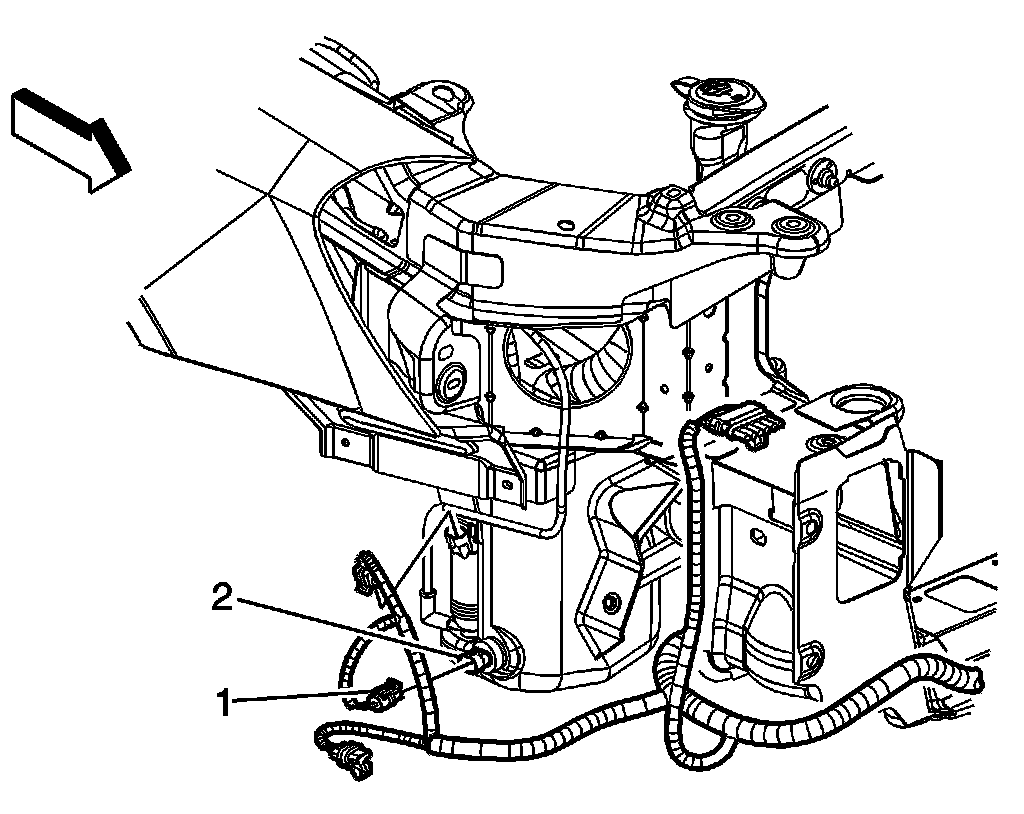 2
1