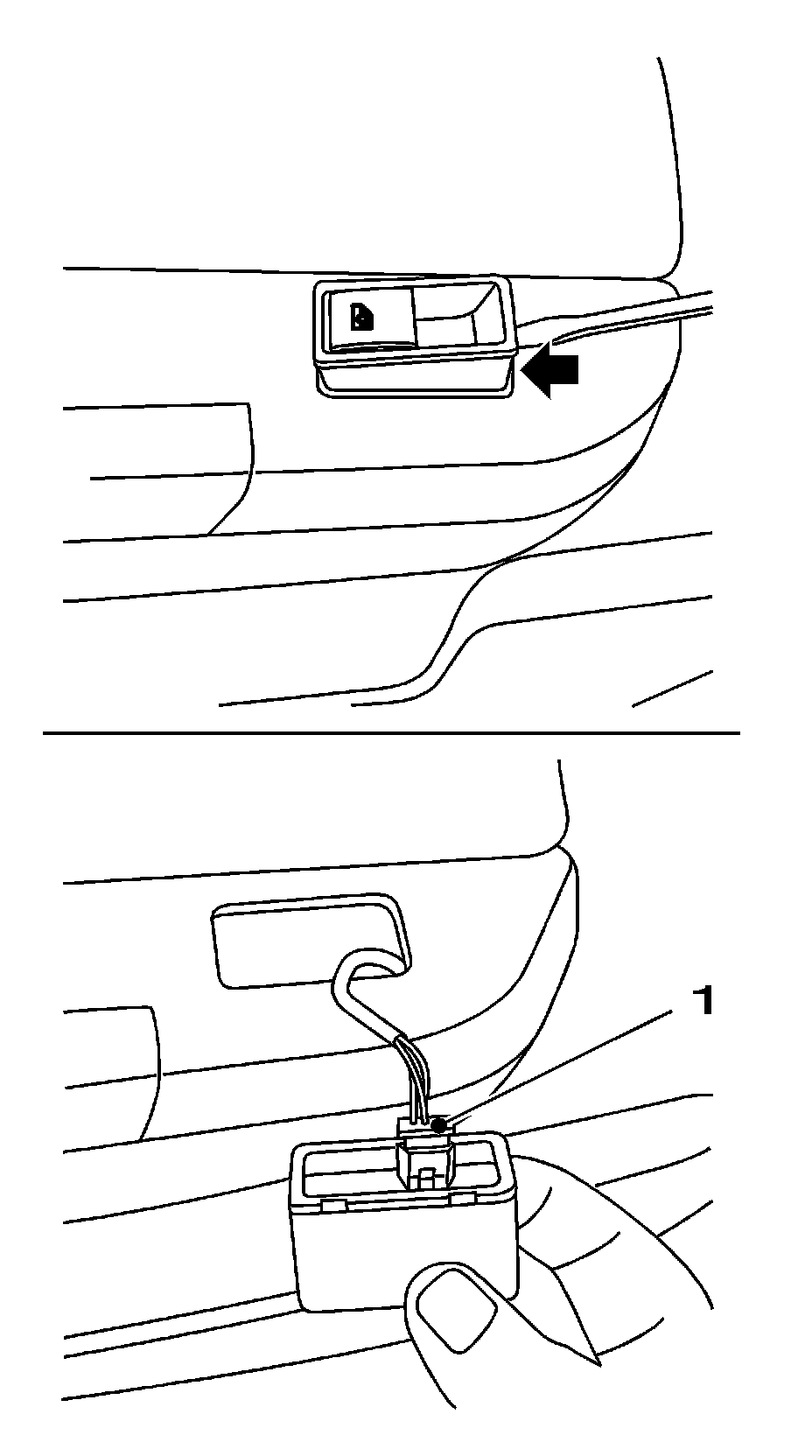 1