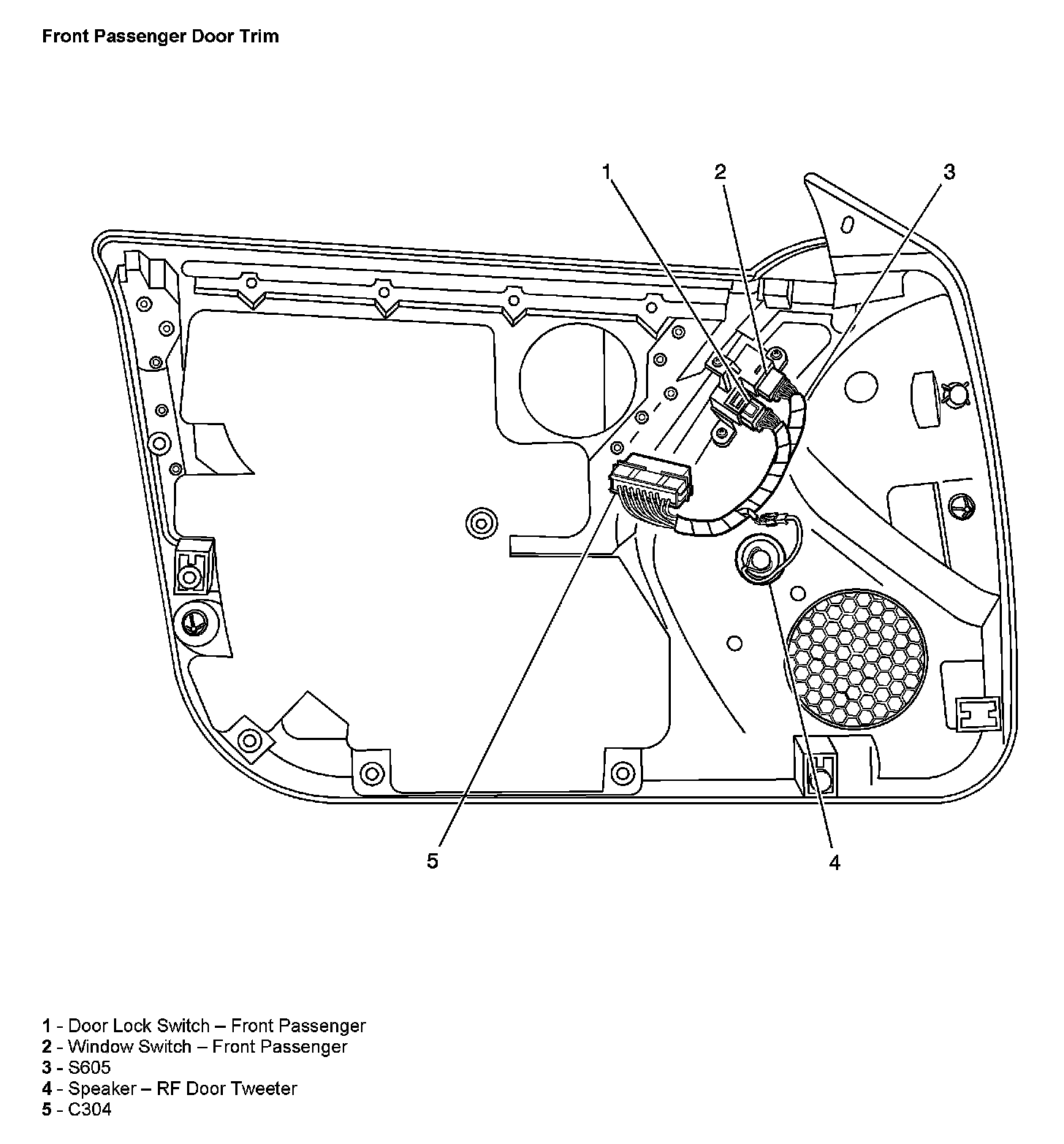 Front Passenger Door Trim

1
2
3
5
4

1 - Door Lock Switch – Front Passenger
2 - Window Switch – Front Passenger
3 - S605
4 - Speaker – RF Door Tweeter
5 - C304