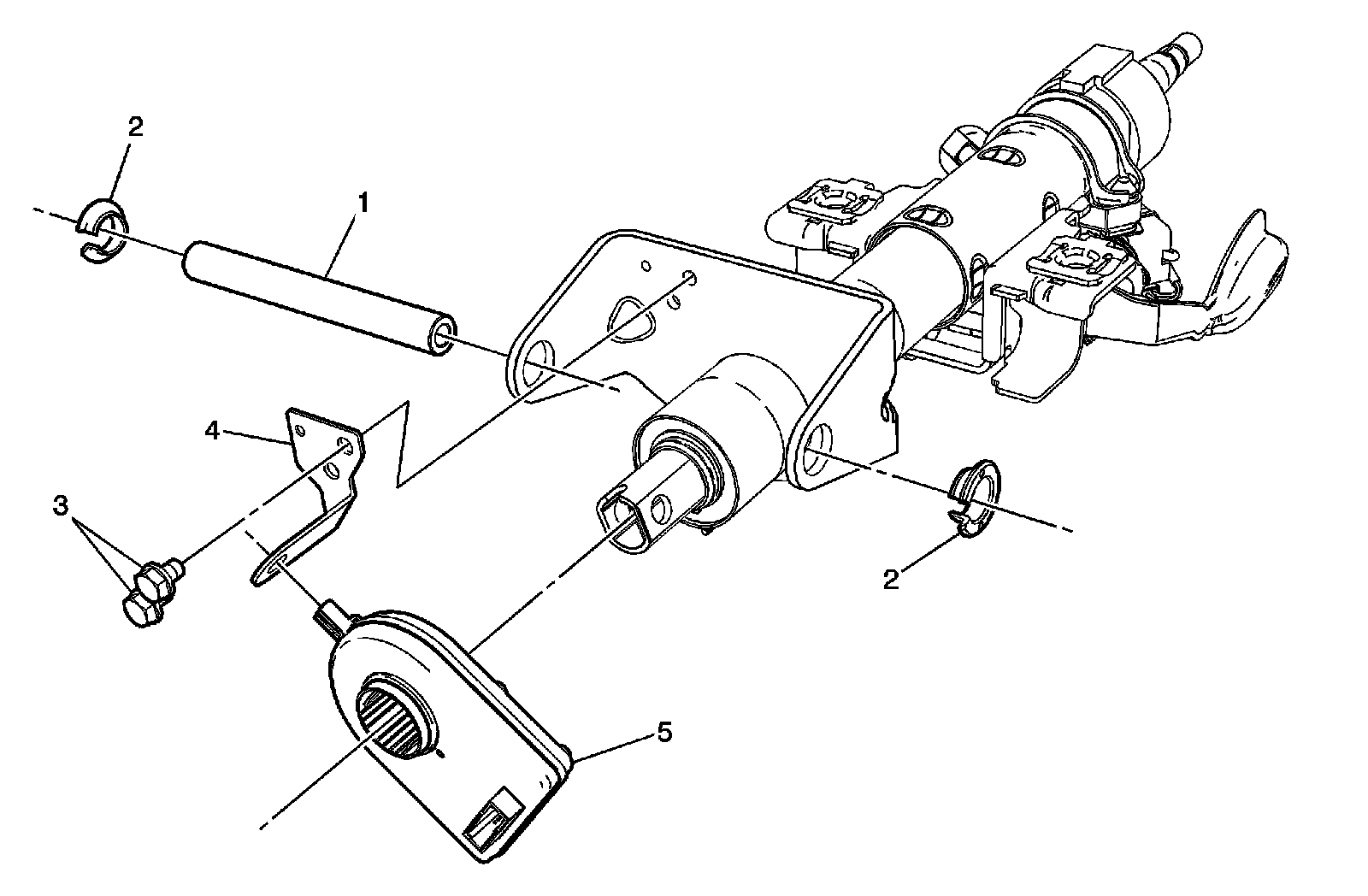 2
1
4
3
2
5