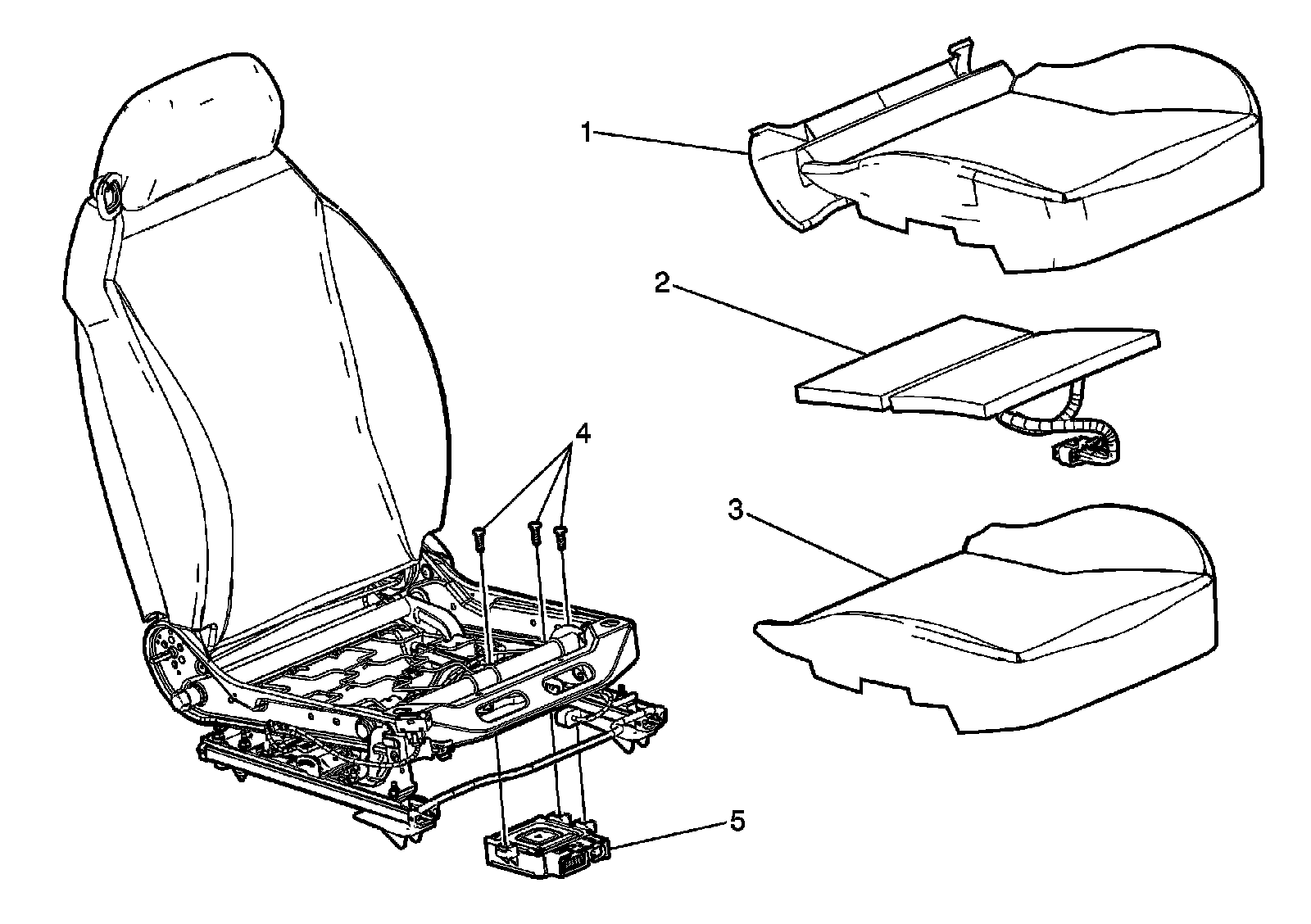 1
2
4
3
5