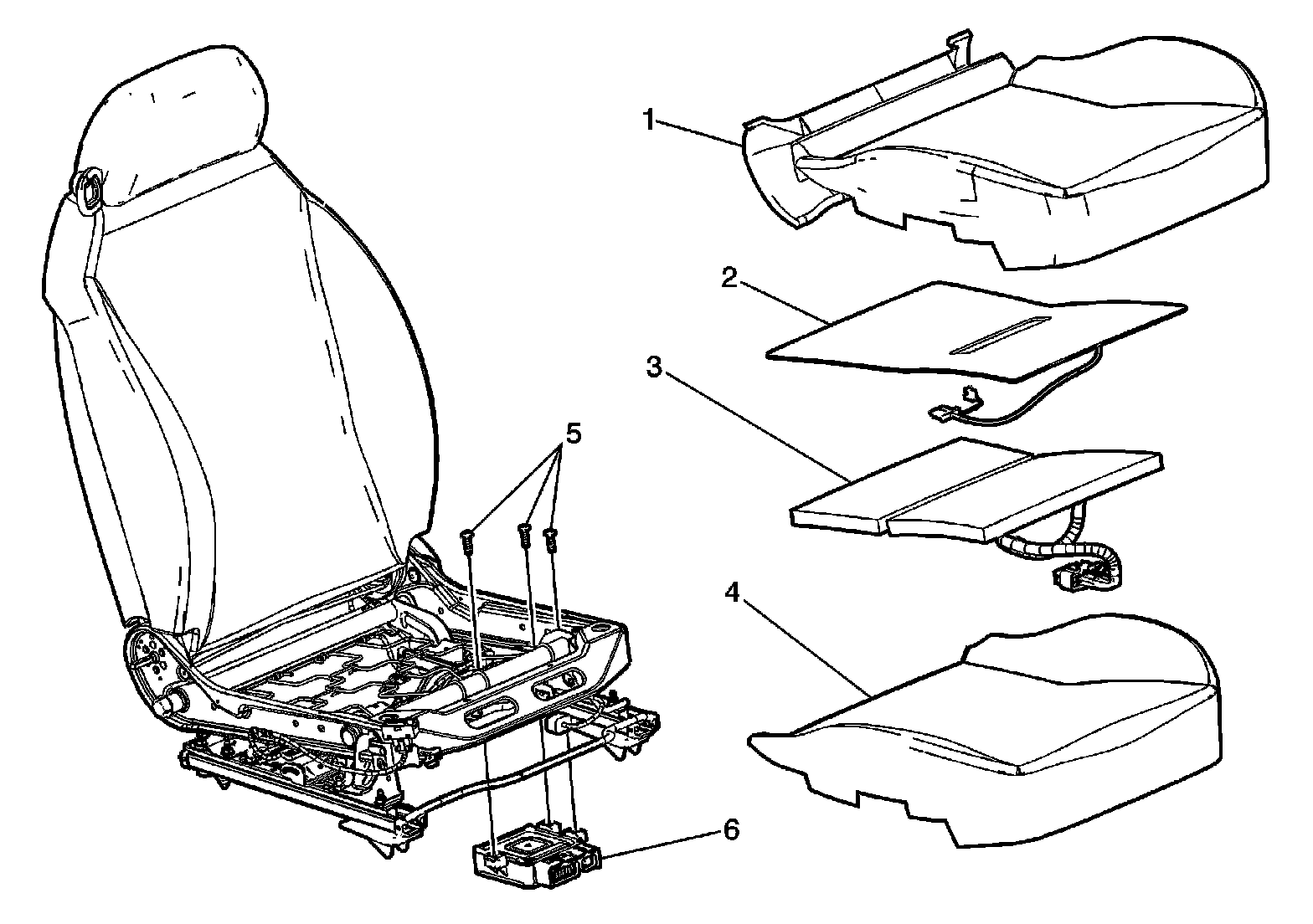 1
2
3
5
4
6