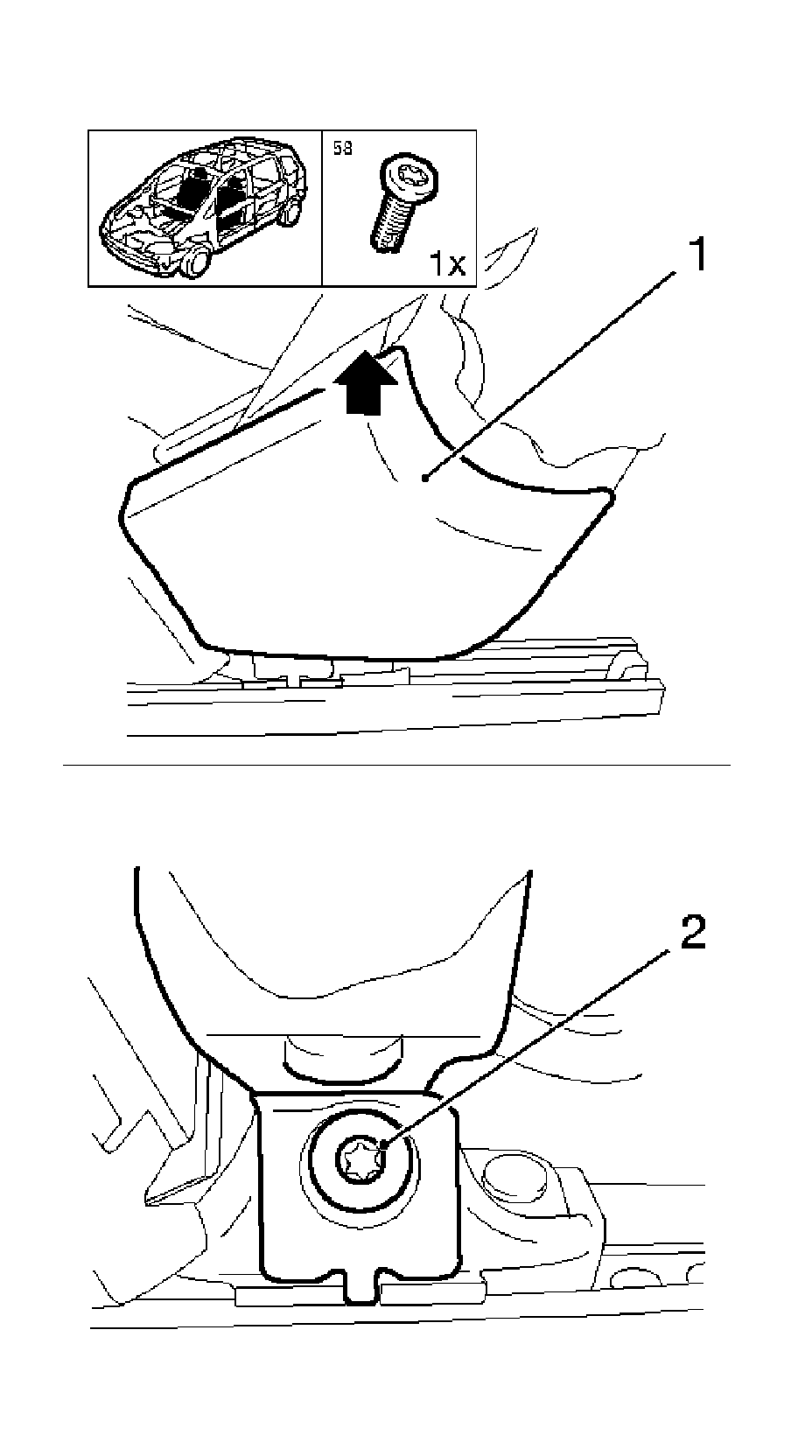 58

1x

1

2