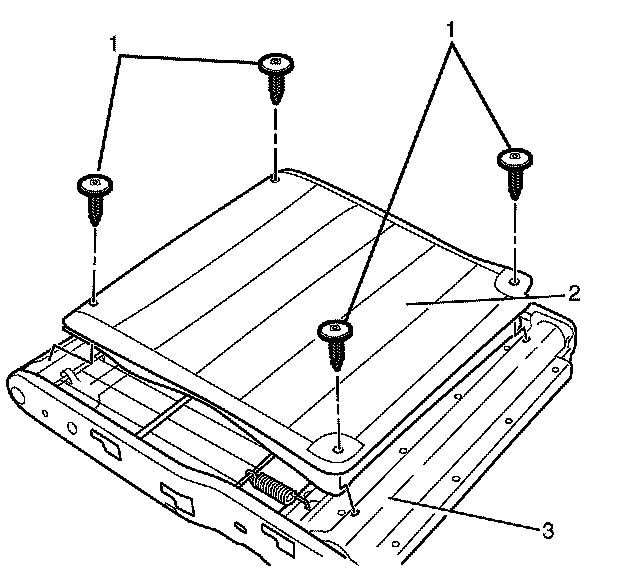 1
1
2
3