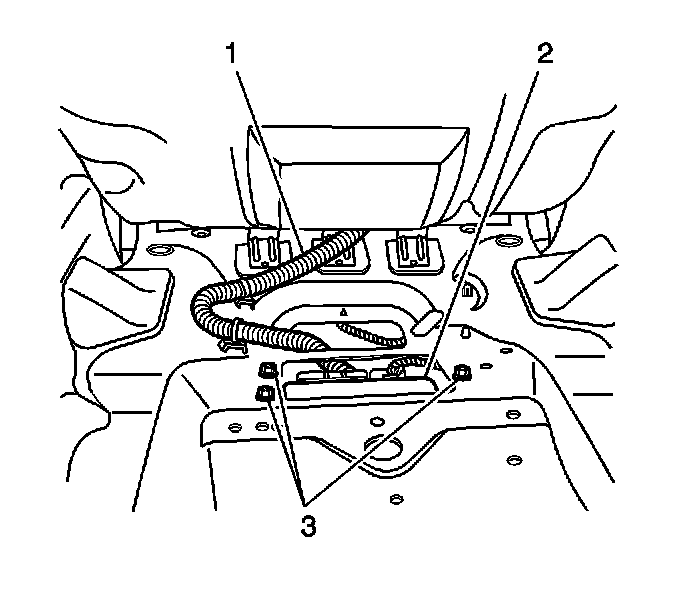 1
2
3