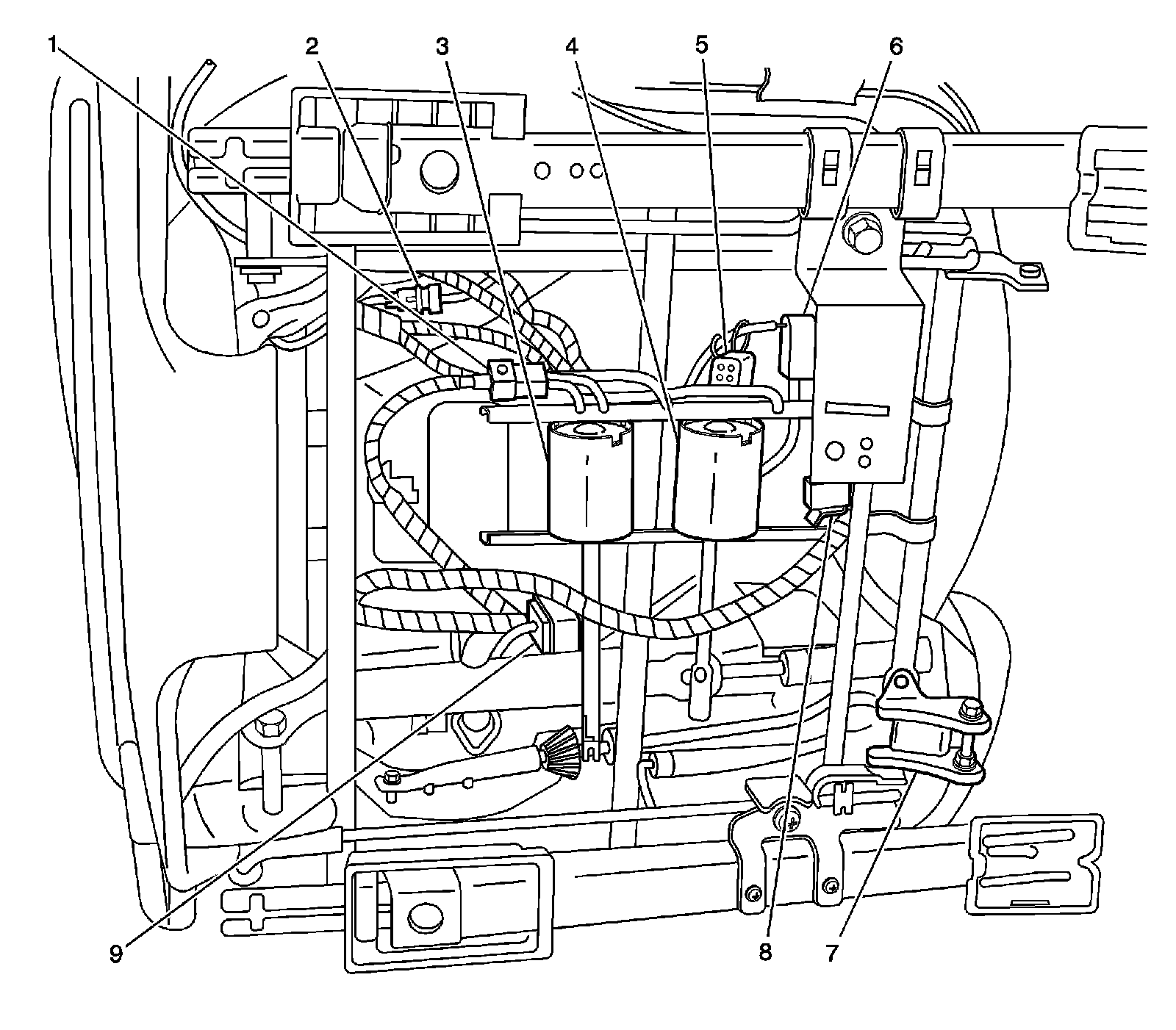 1
2
3
4
5
6
9
8
7