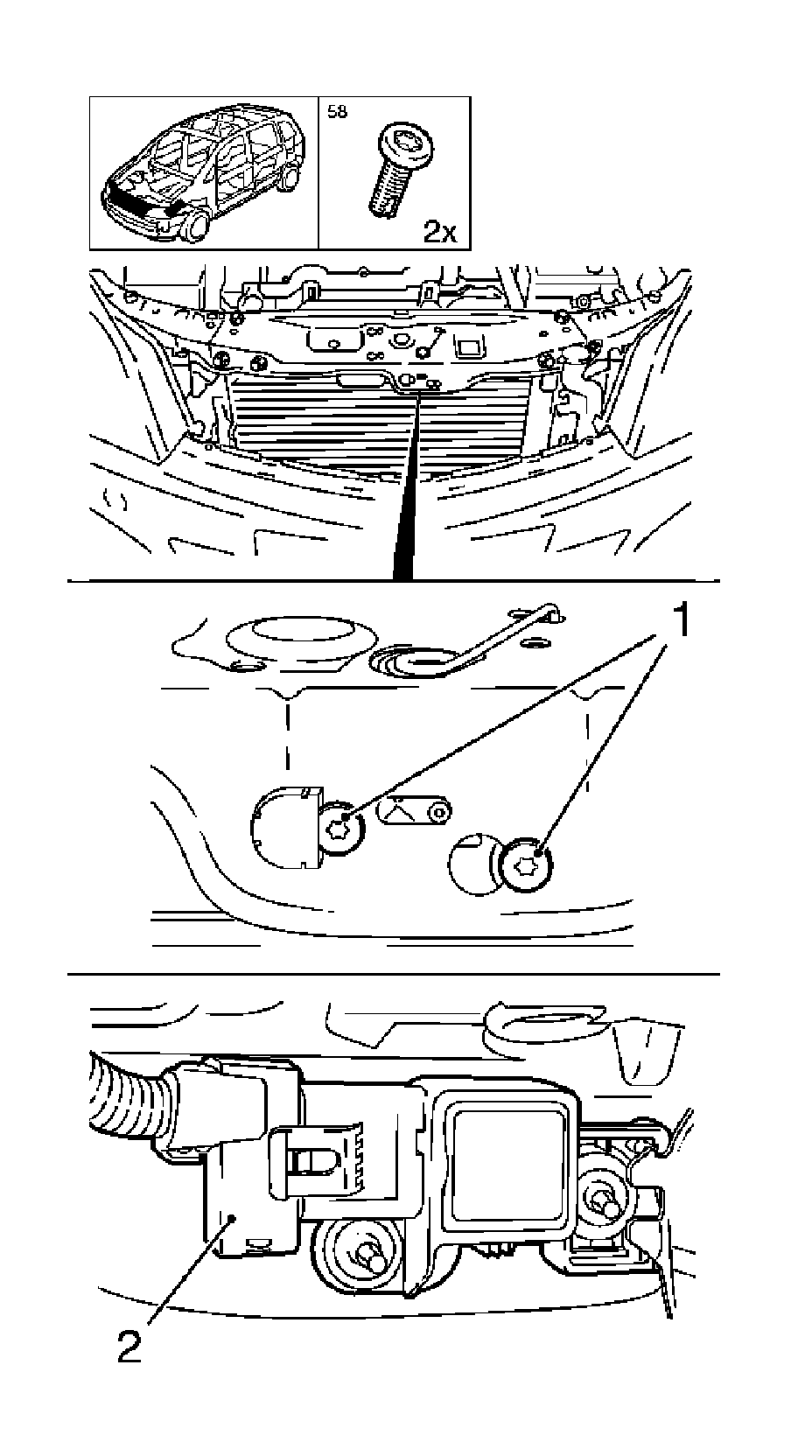 58

2x

1

2