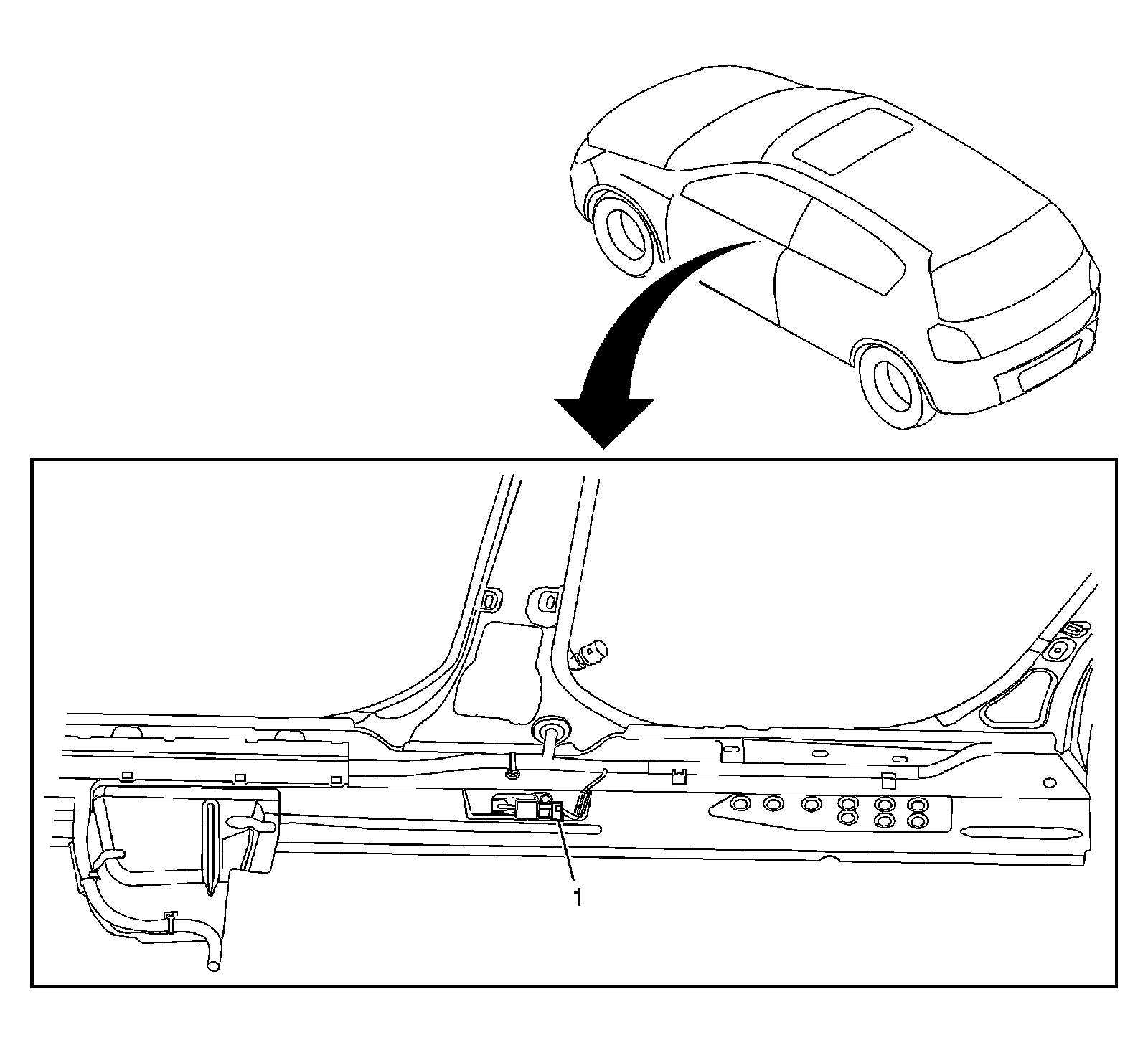 1