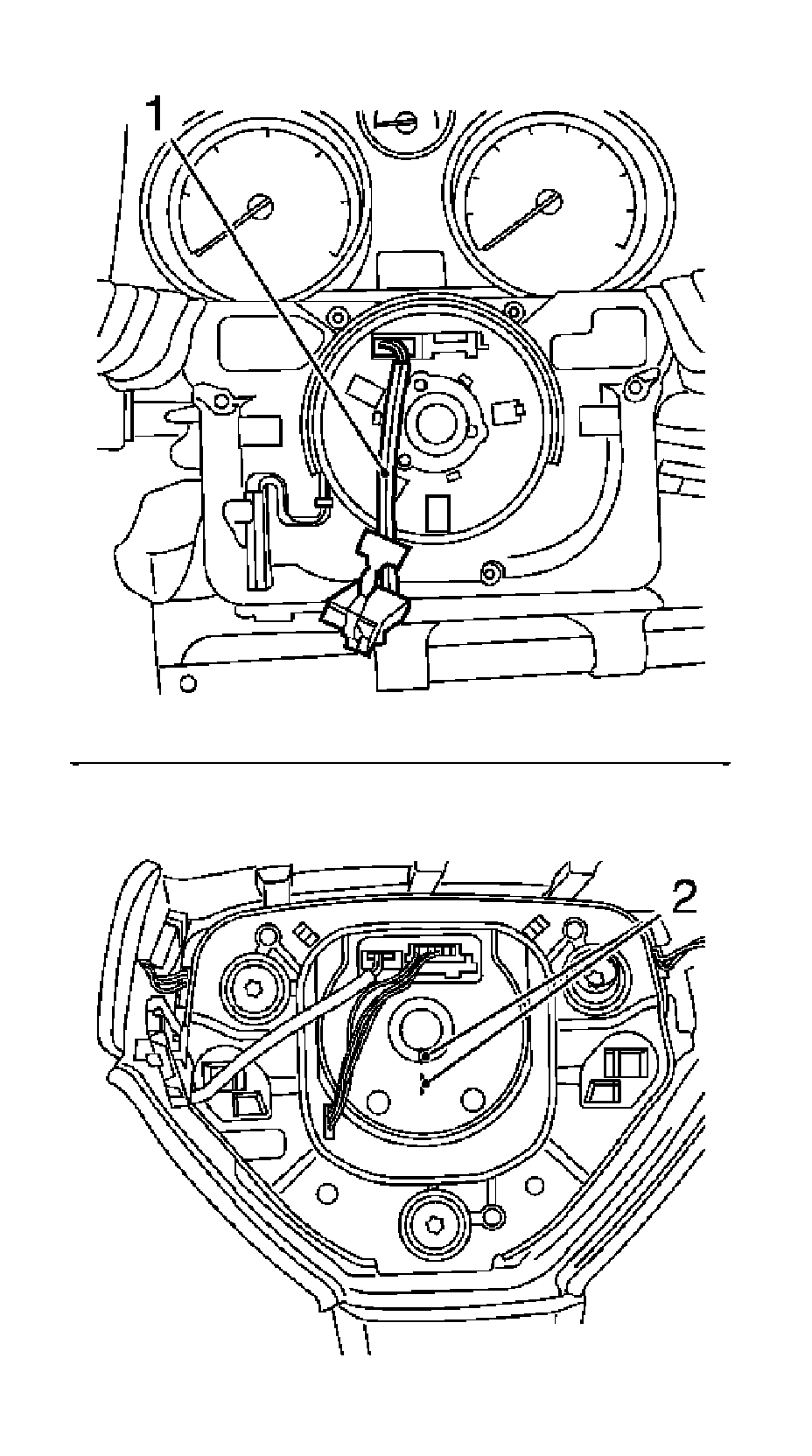 1

2