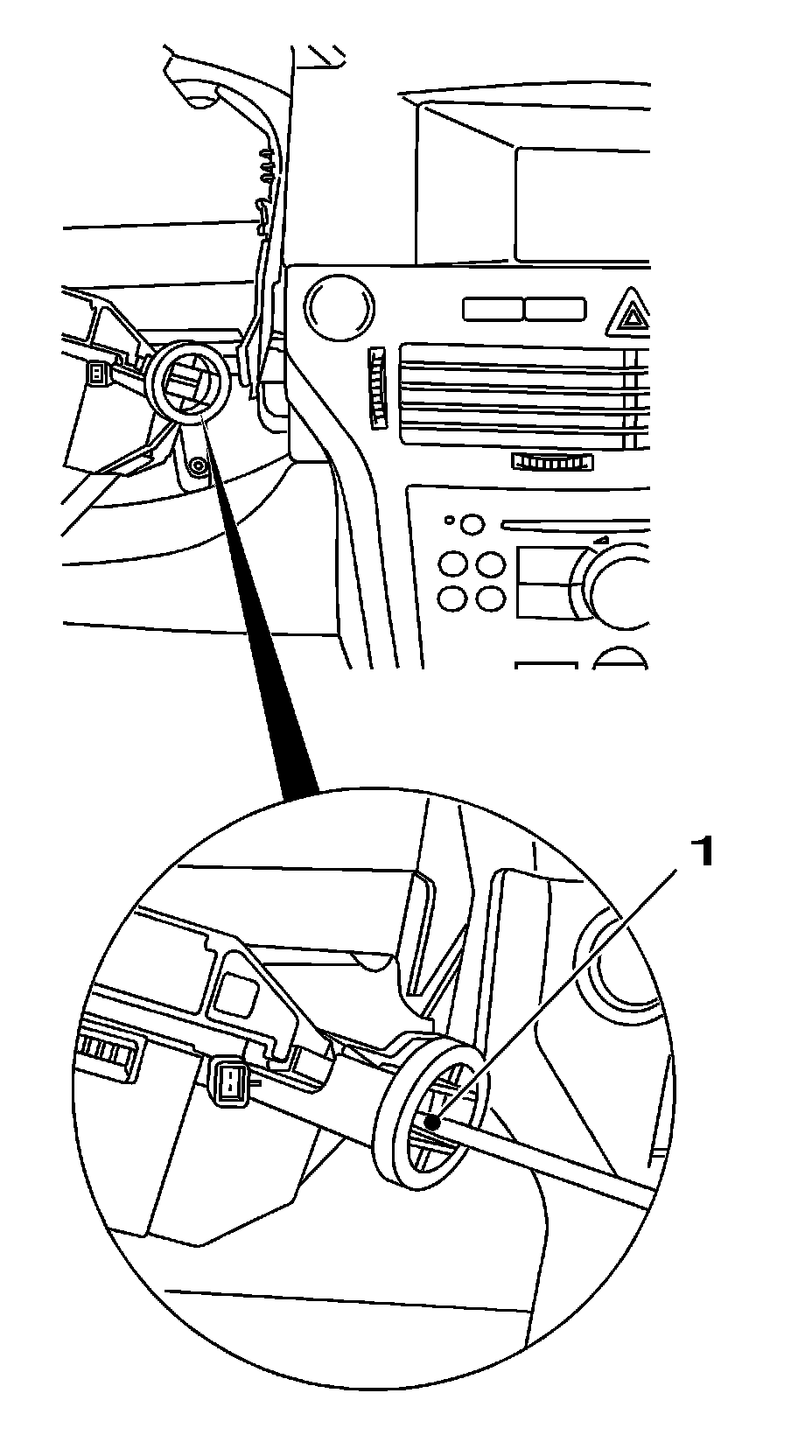 1