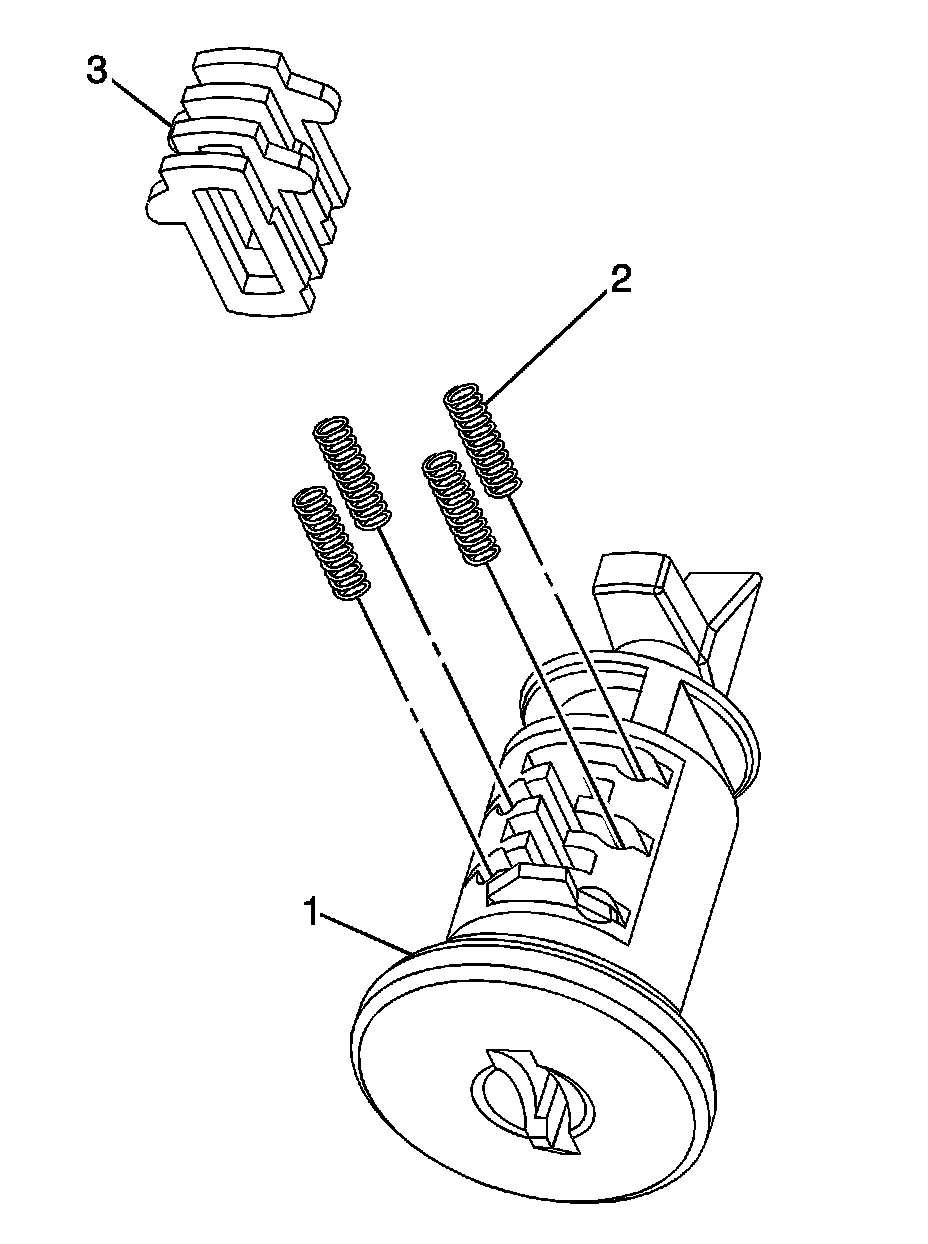 3
2
1