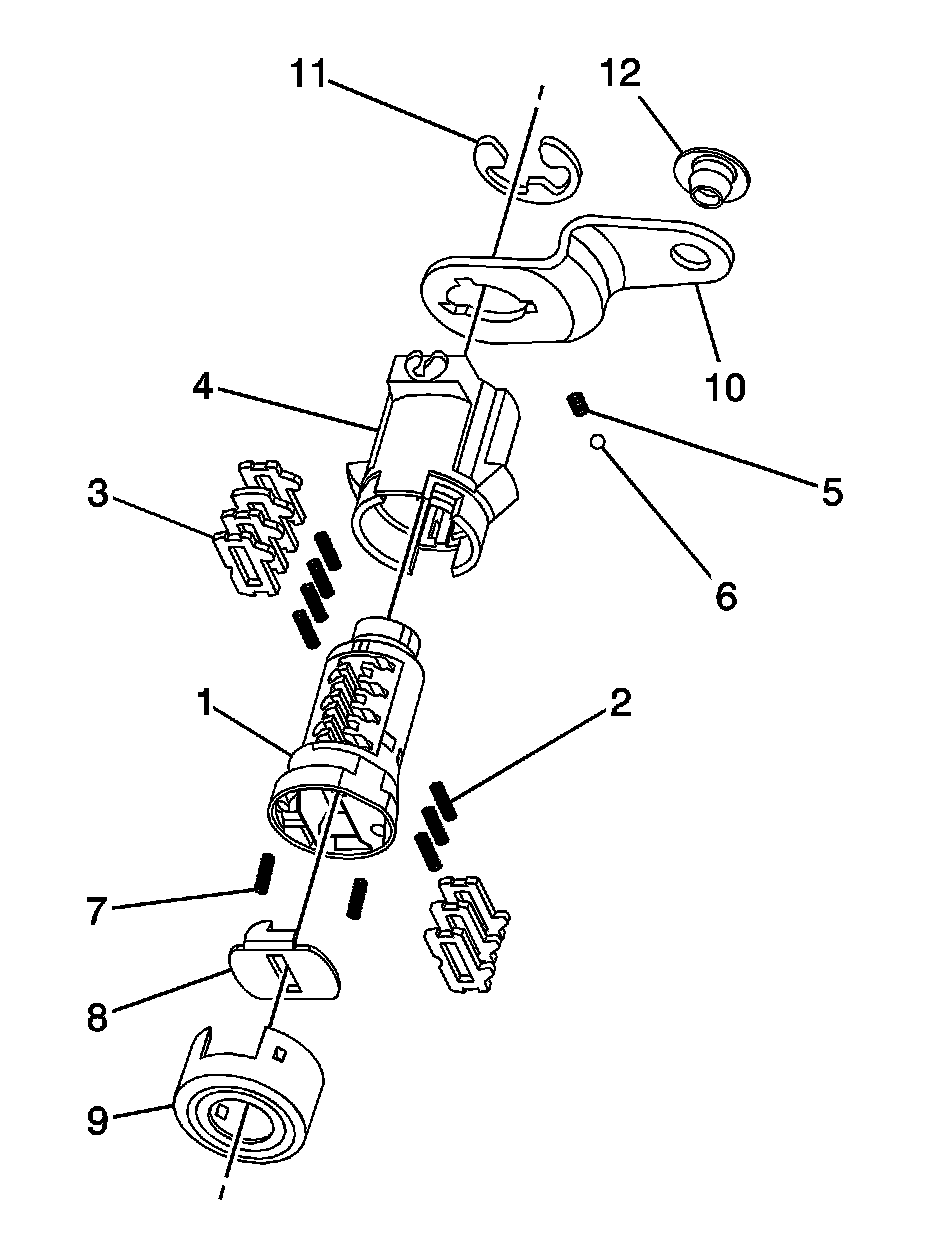 11
12
10
4
5
3
6
1
2
7
8
9