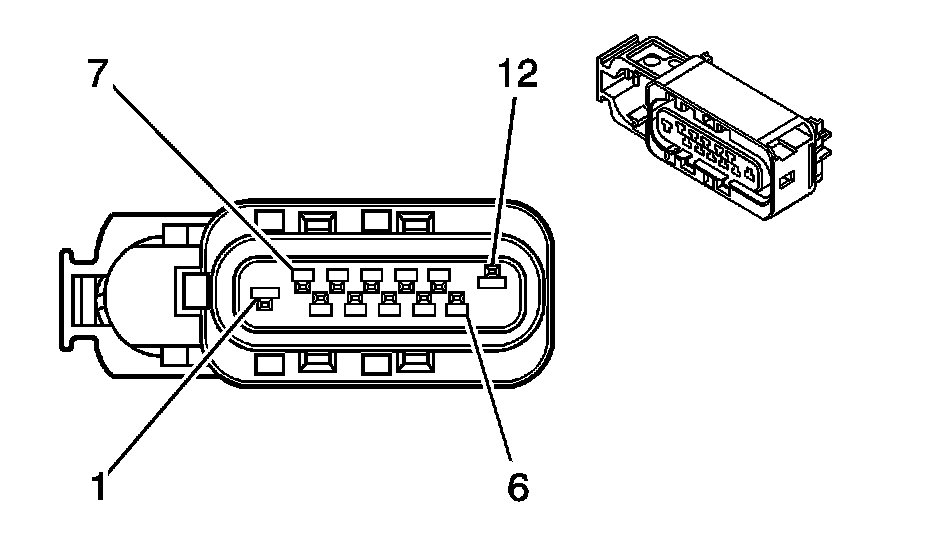 7
12
1
6