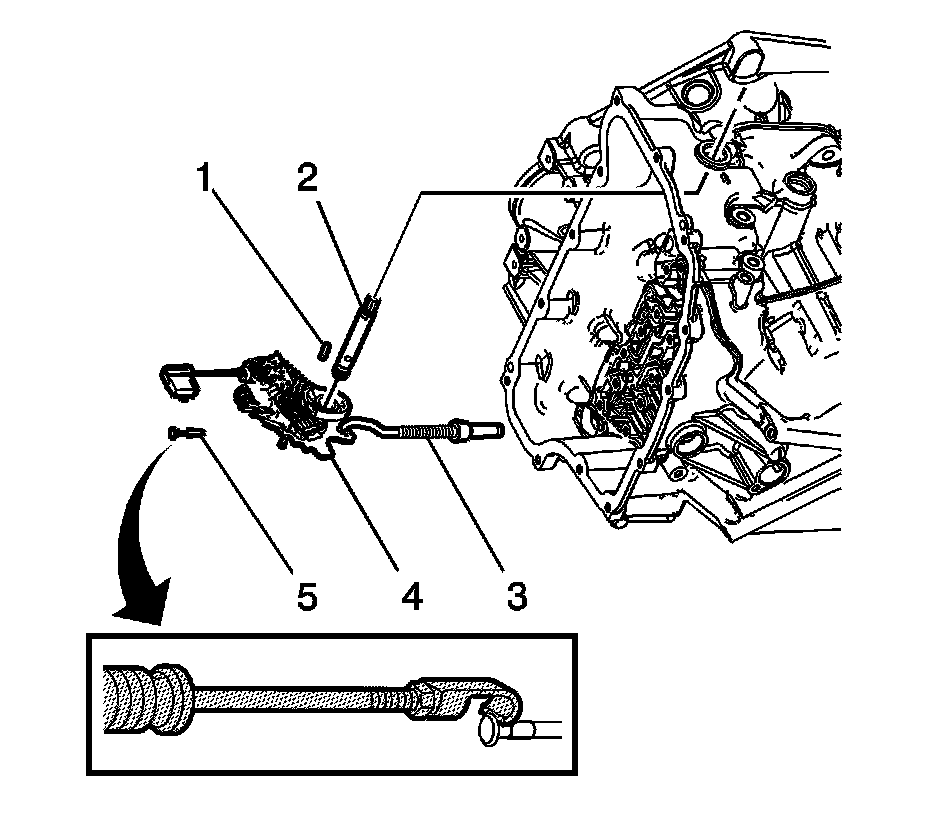 1
2
5
4
3