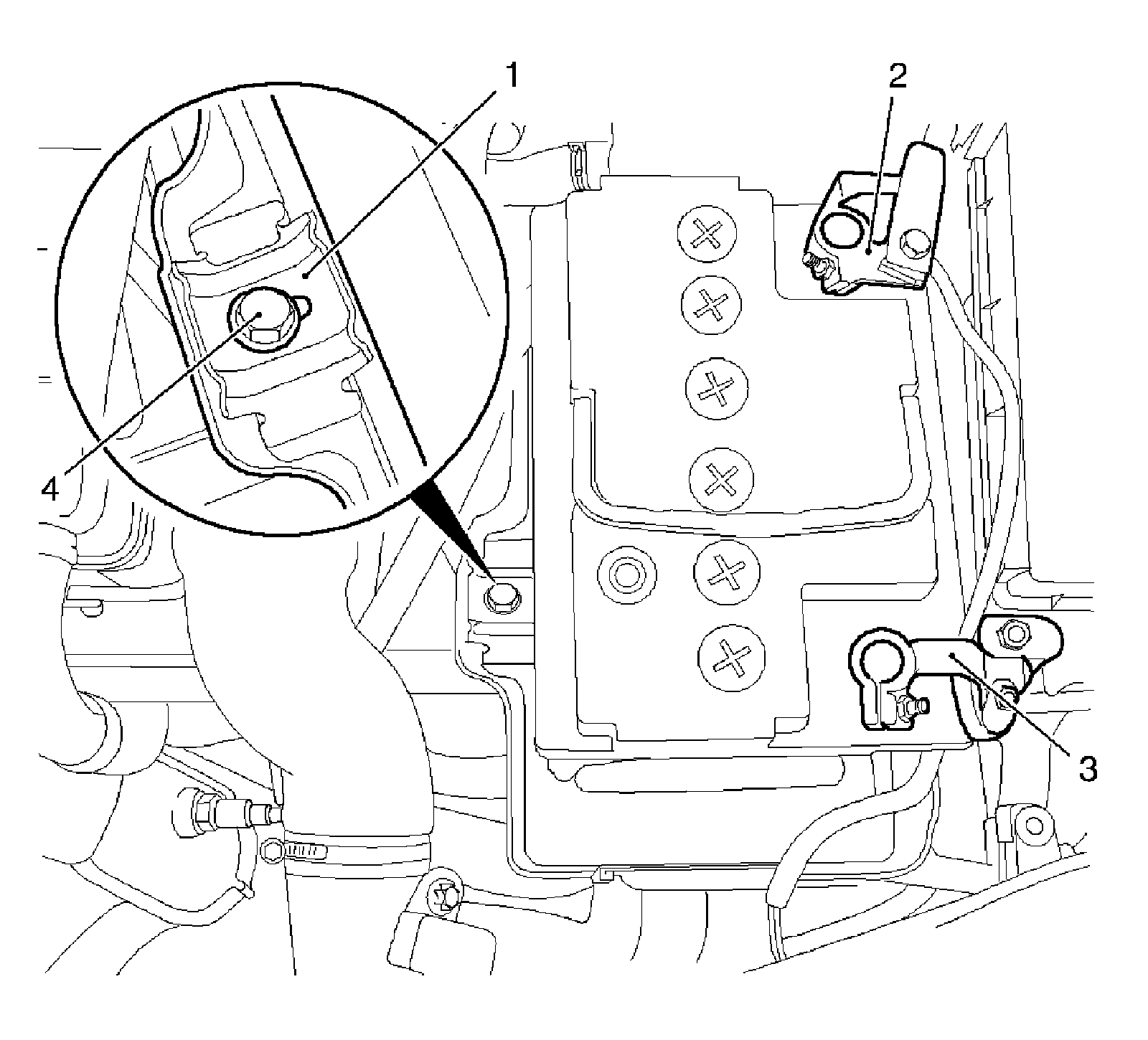 1
2
4
3