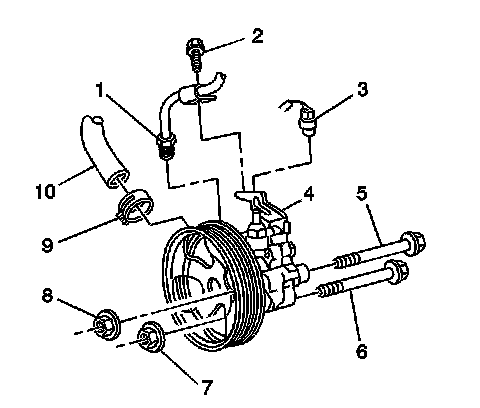 2
1
3
10
4
5
9
8
6
7