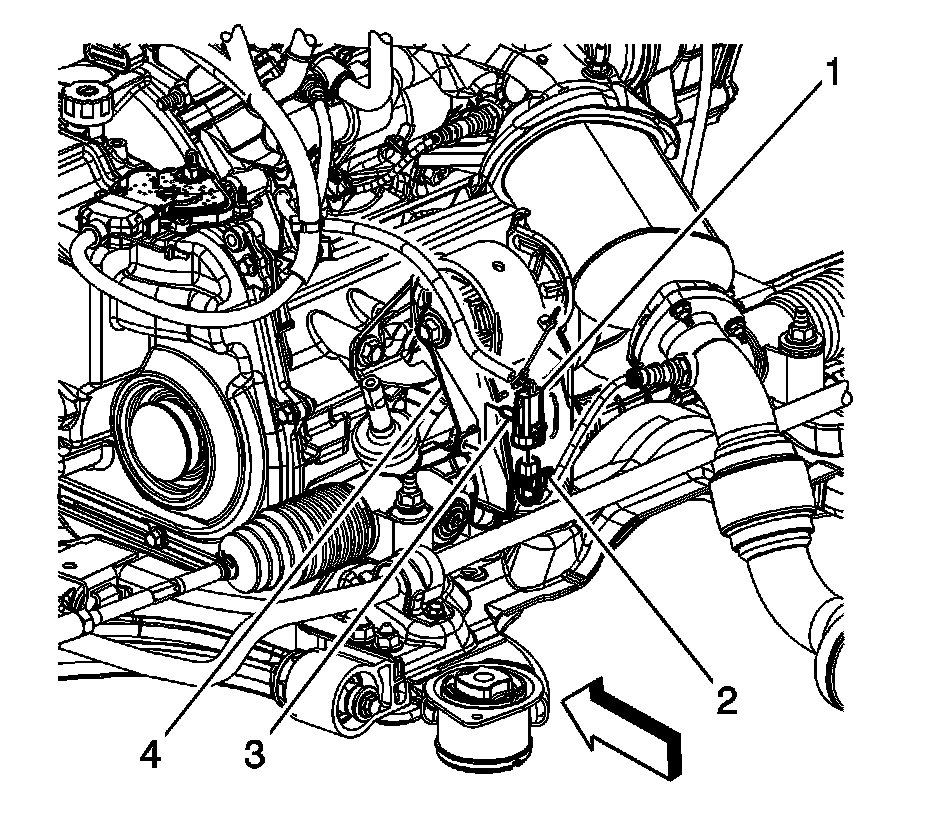 1
2
4
3