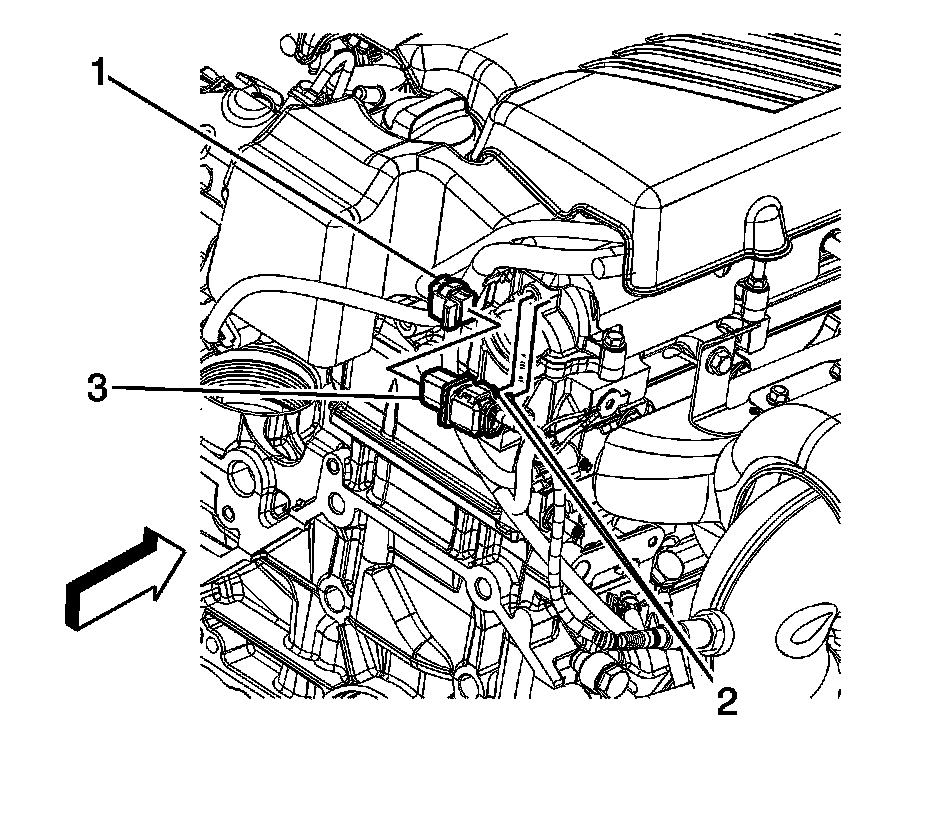 1
3
2