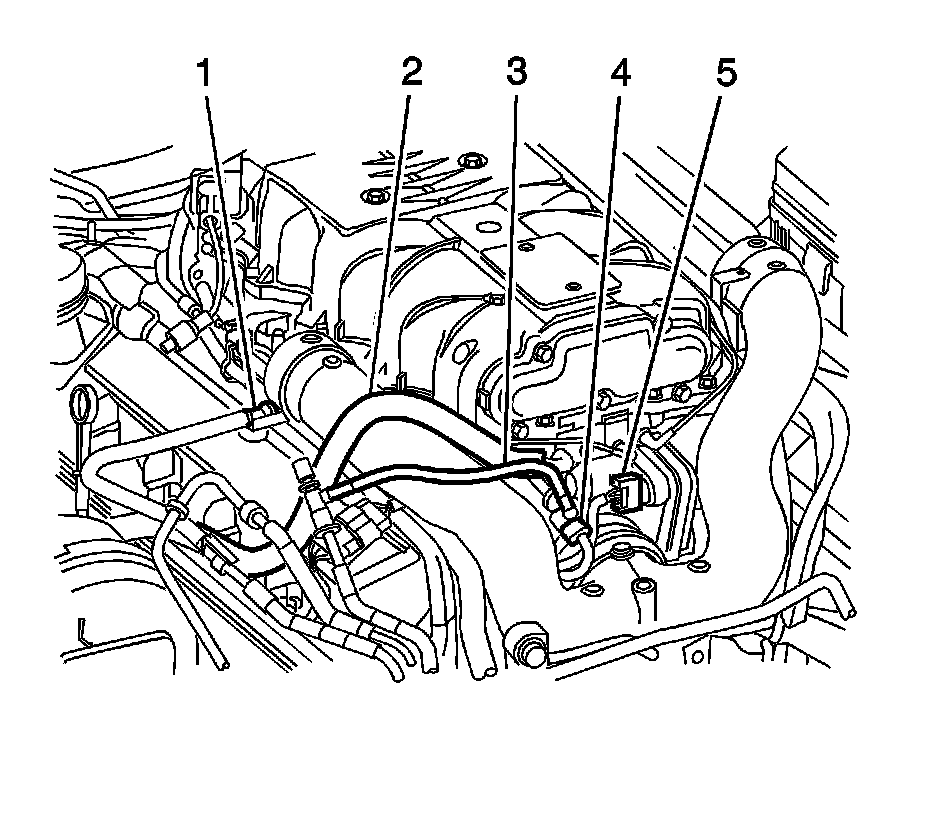 1
2
3
4
5