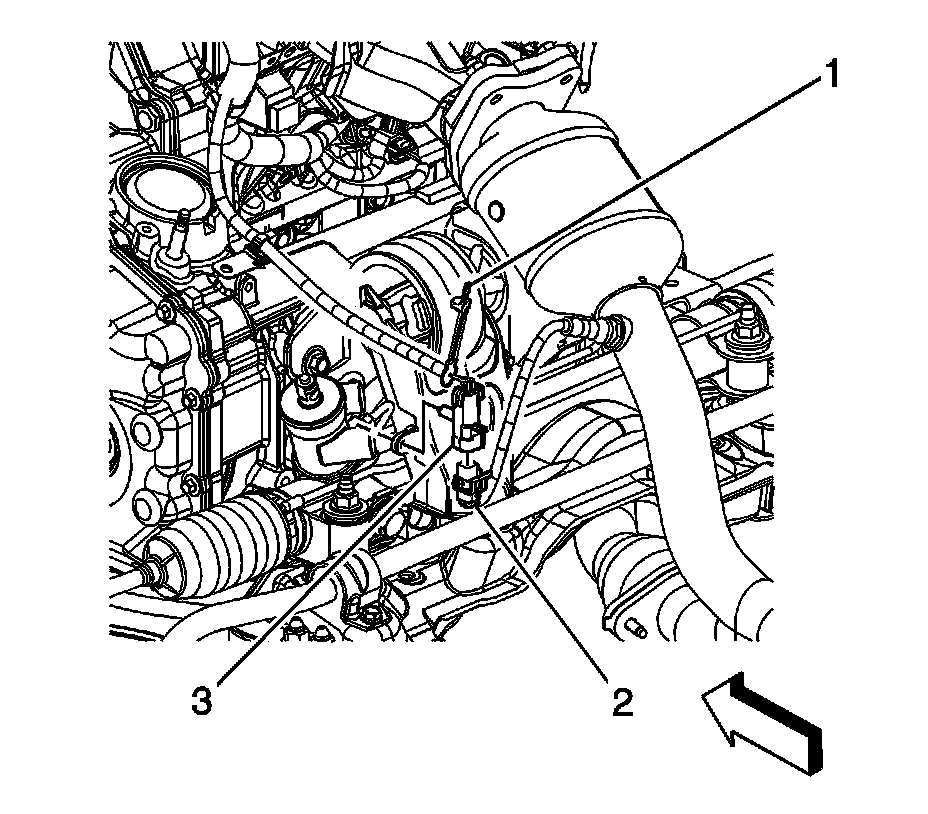 1
3
2