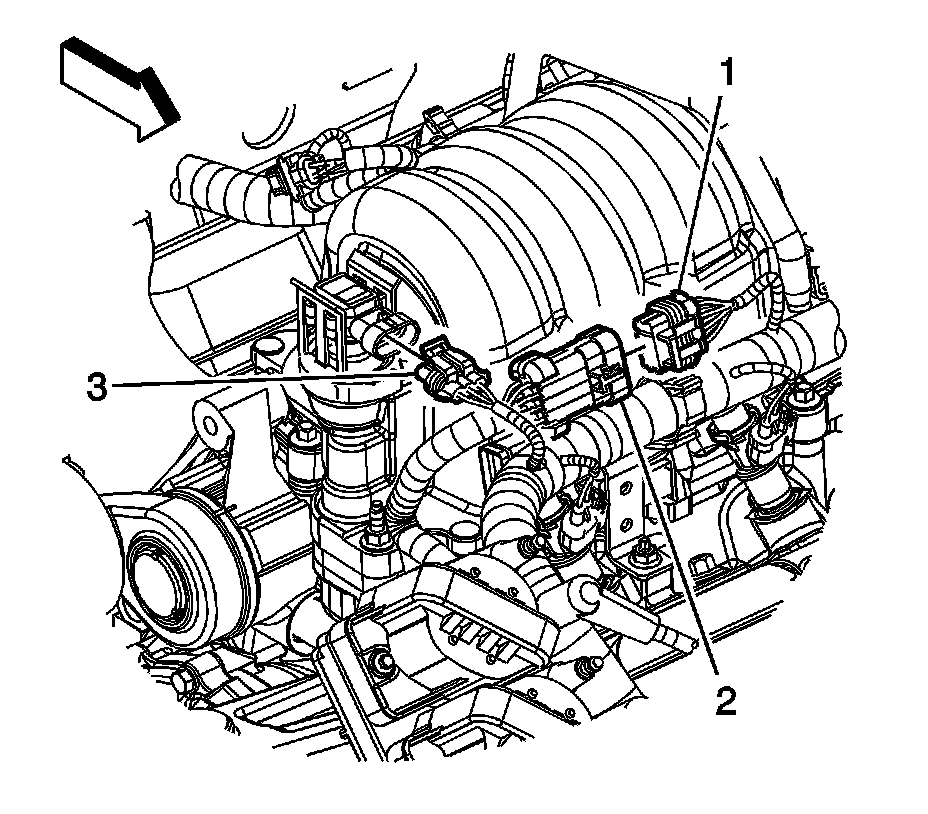 1
3
2