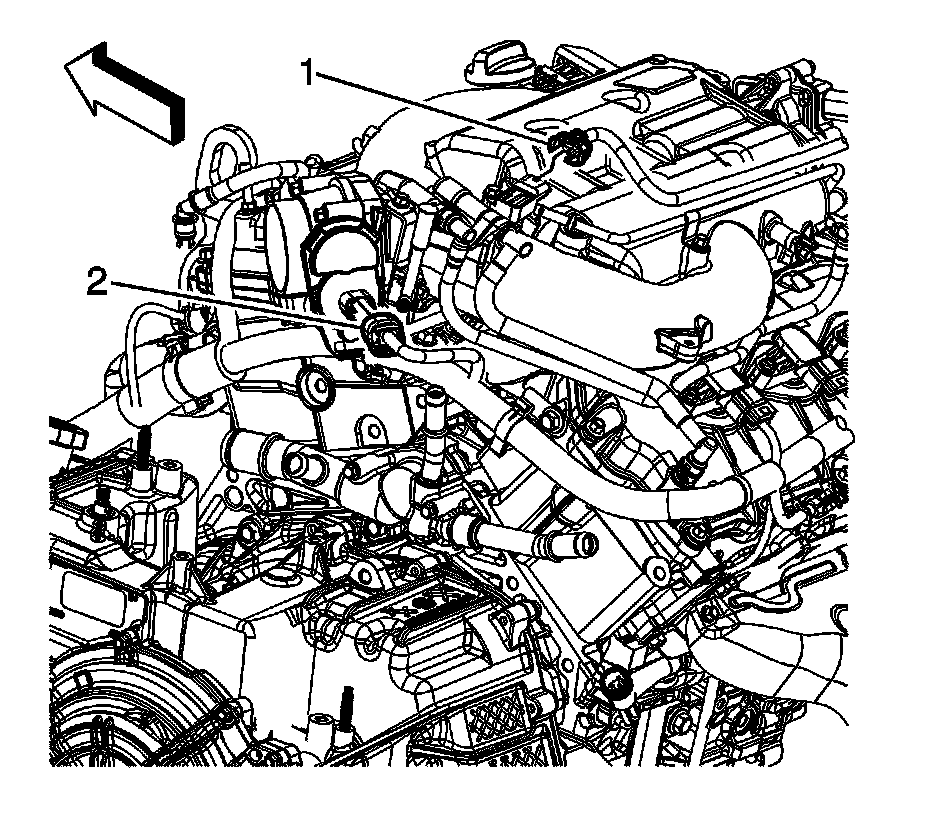 1

2