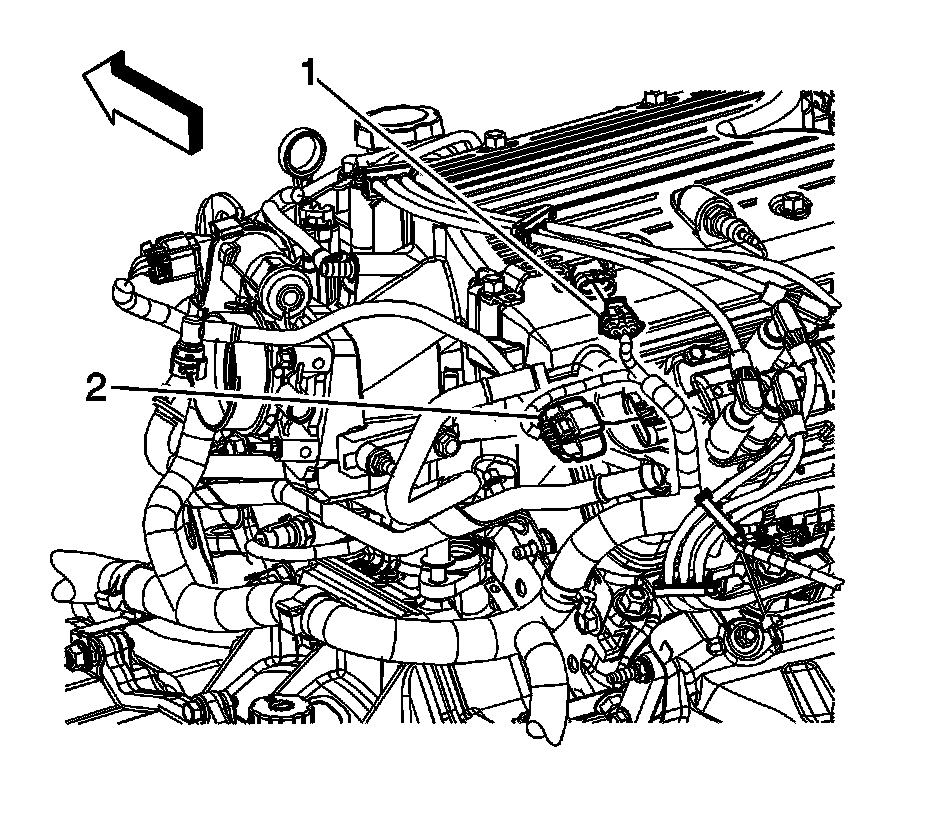 1
2