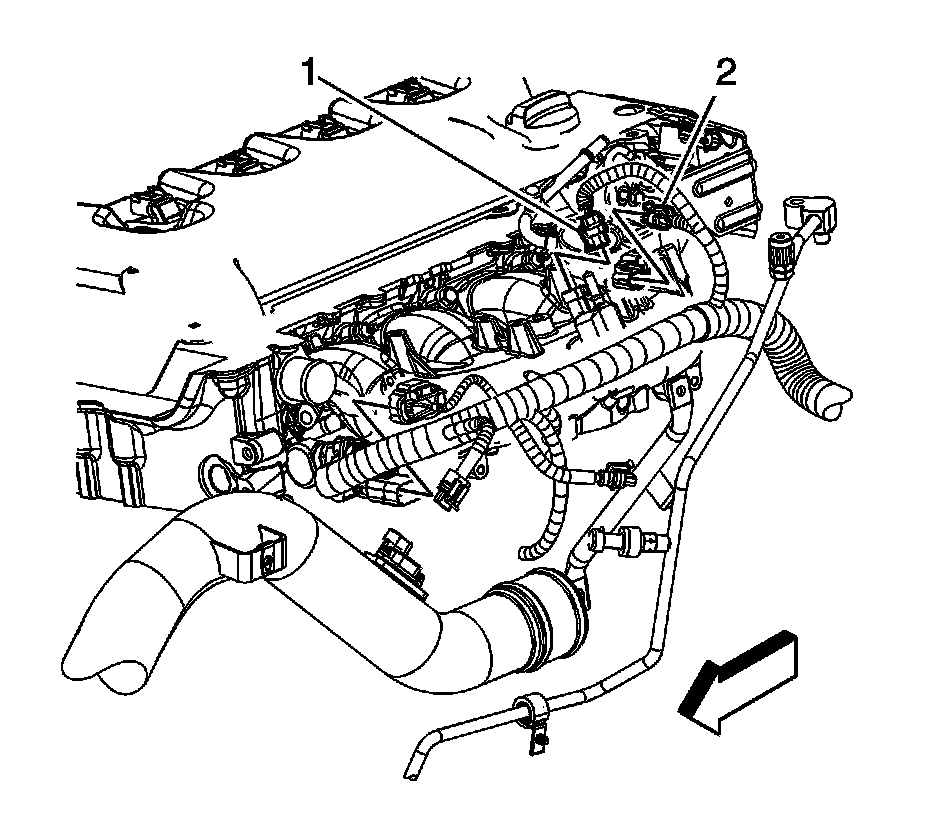 1
2