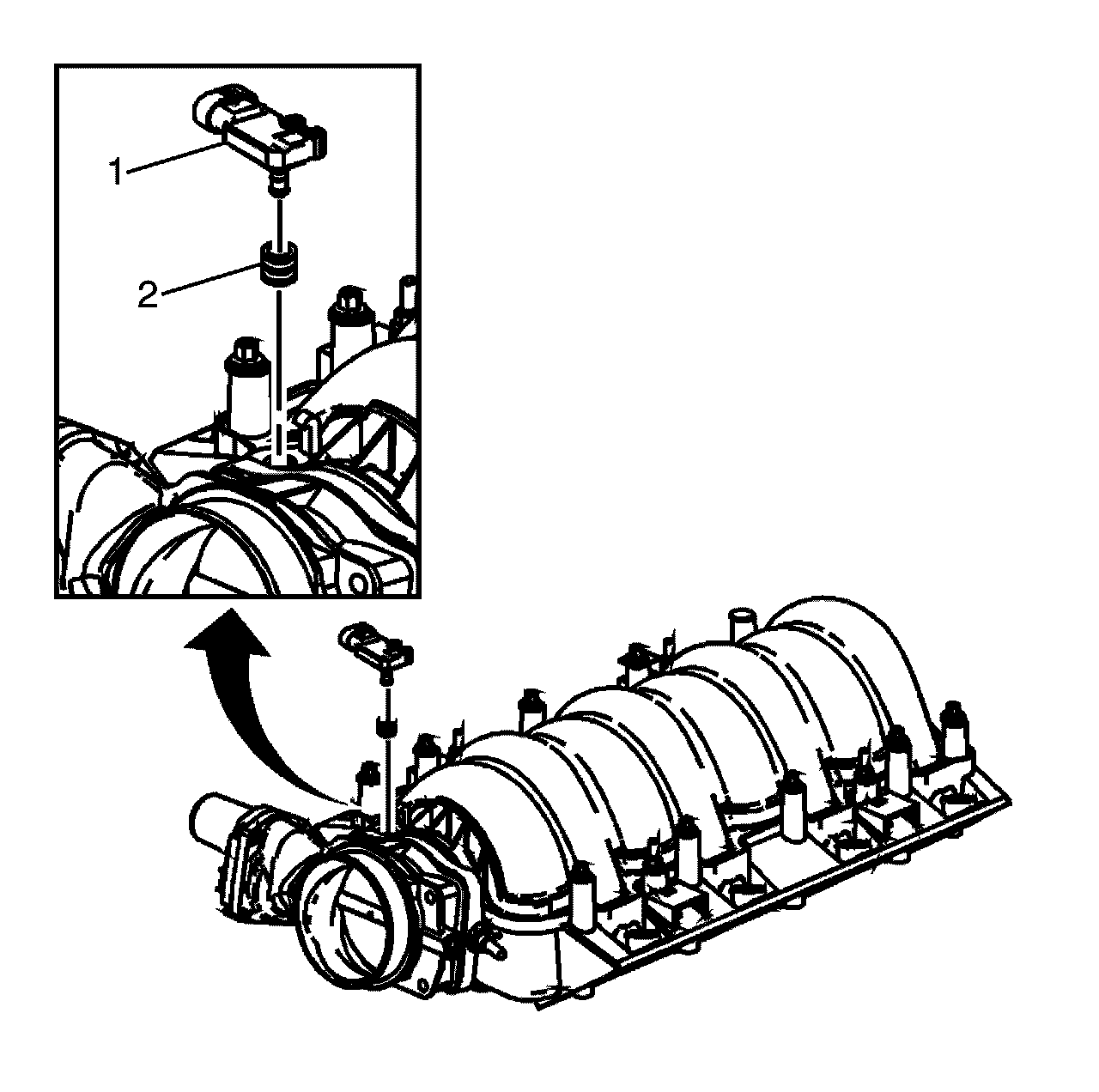 1
2