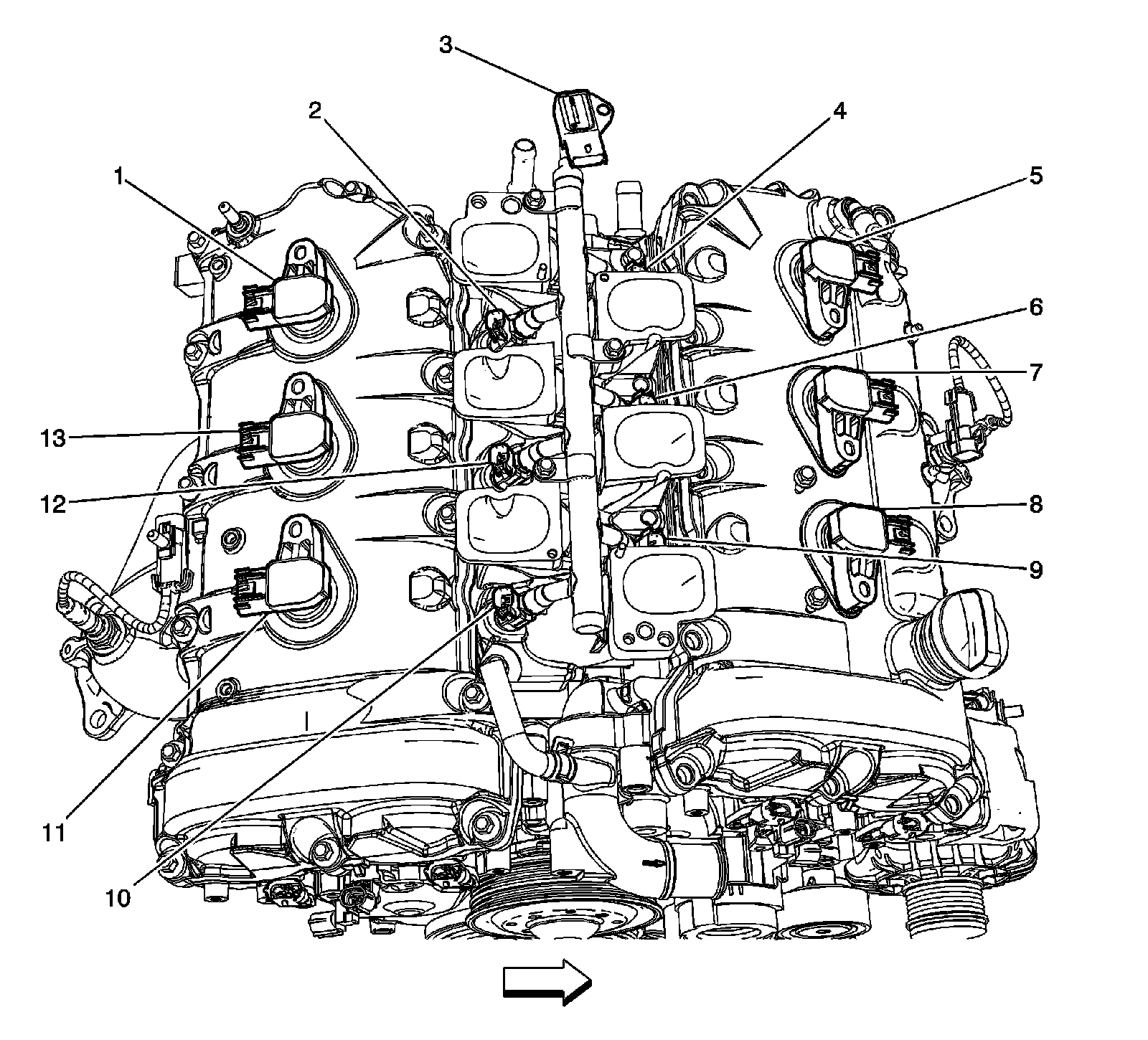 3
2
4
1
5
6
7
13
12
8
9
11
10