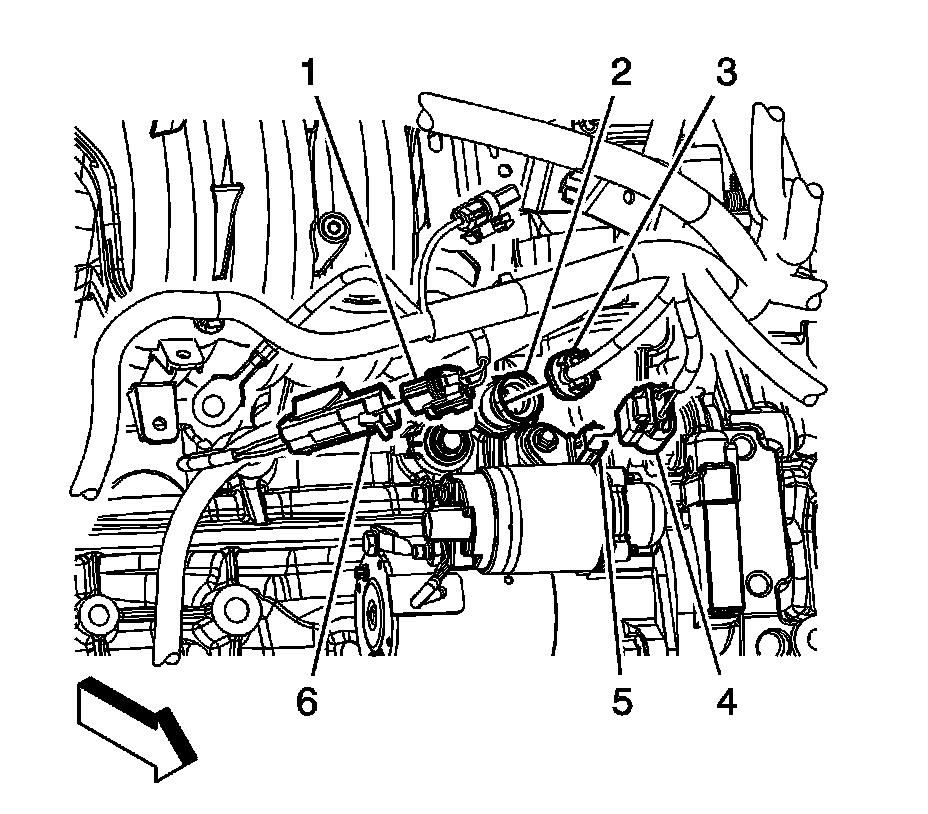 1
2
3
6
5
4