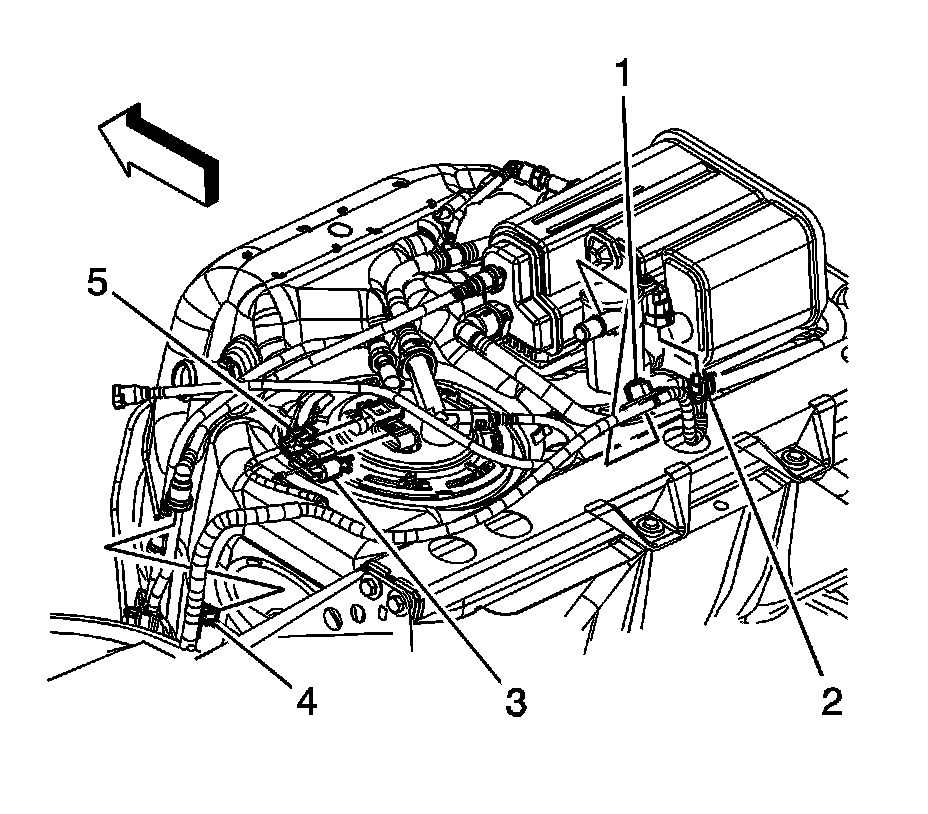 1
5
4
3
2