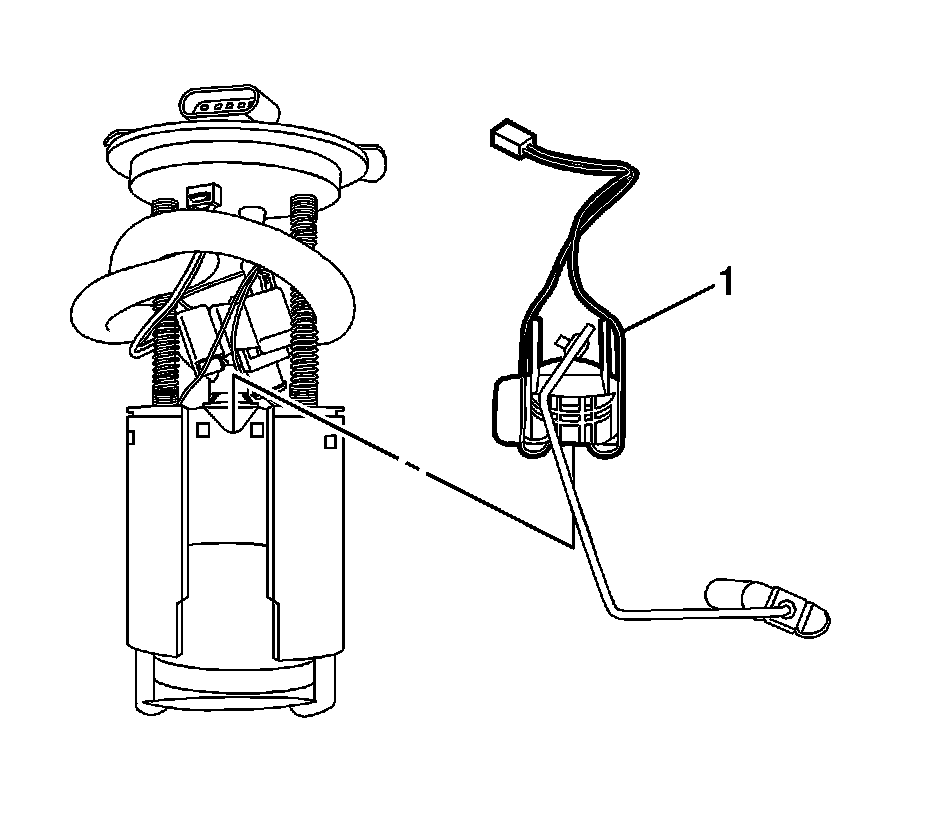 1