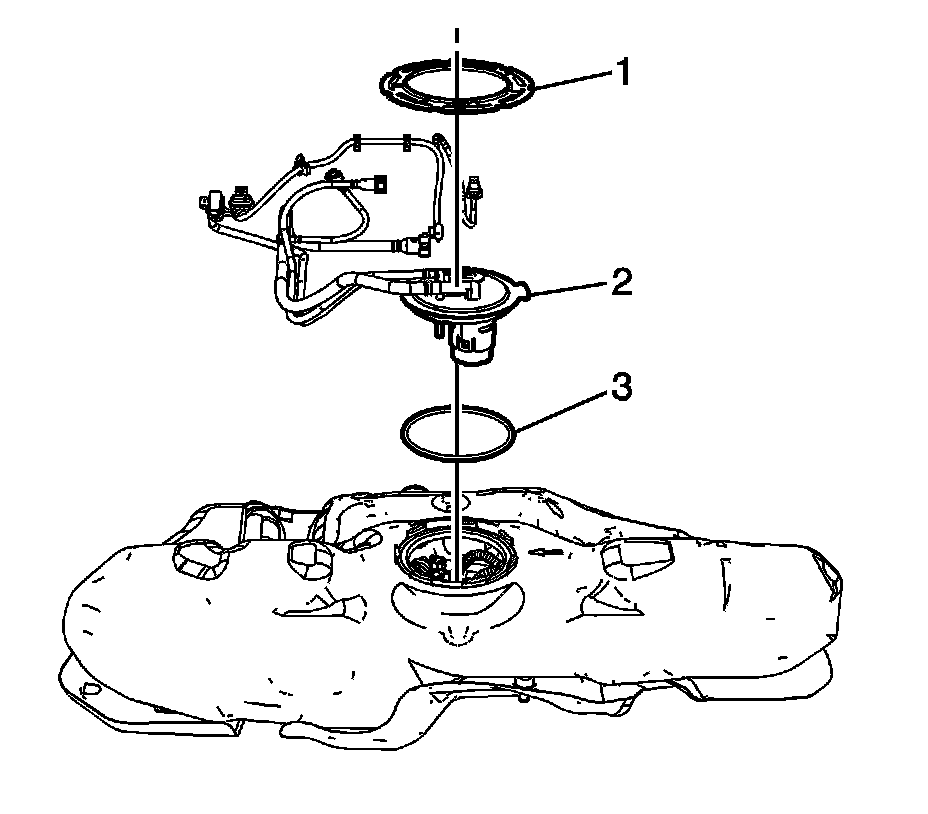 1
2
3