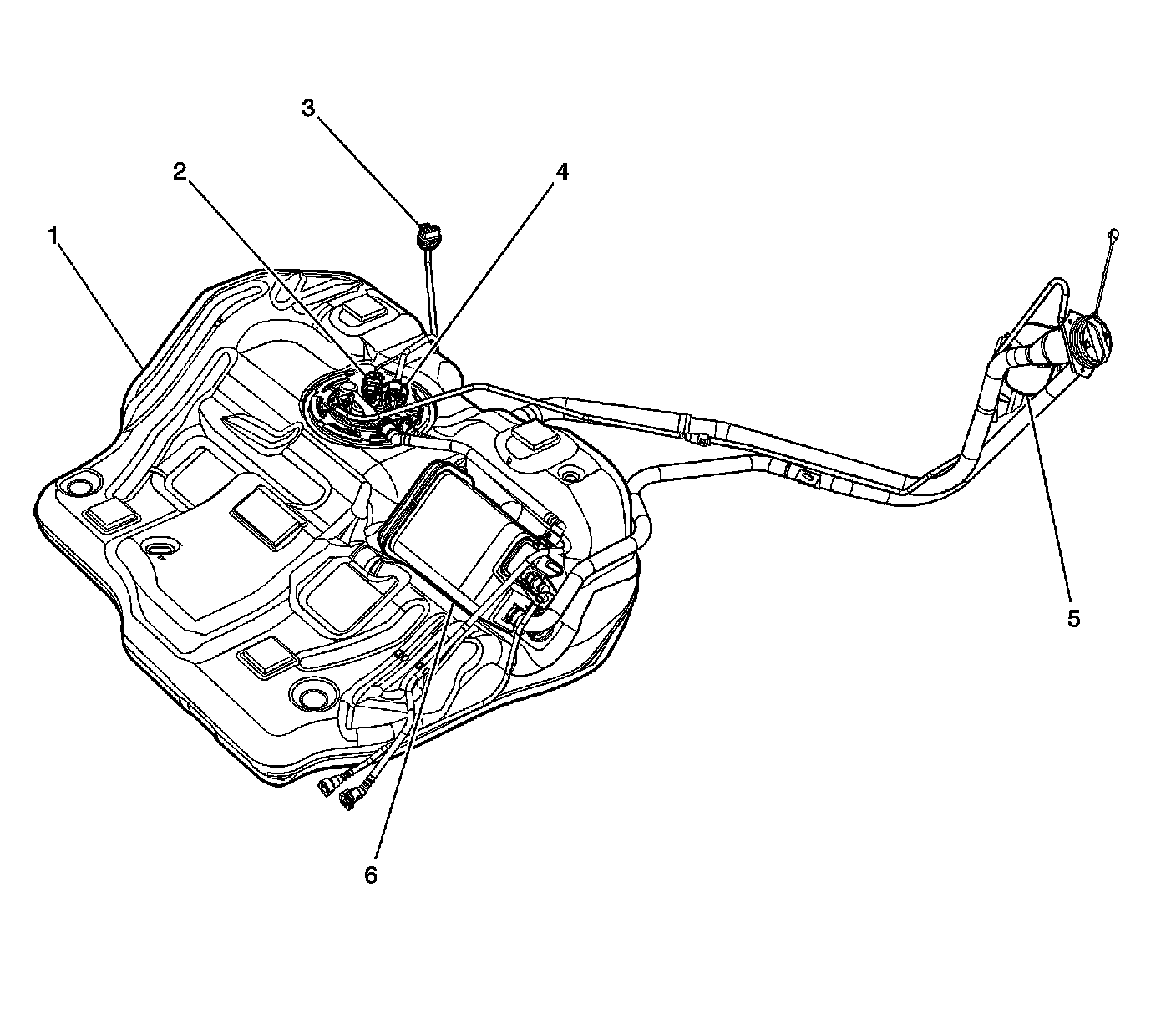 3
2
4
1
5
6