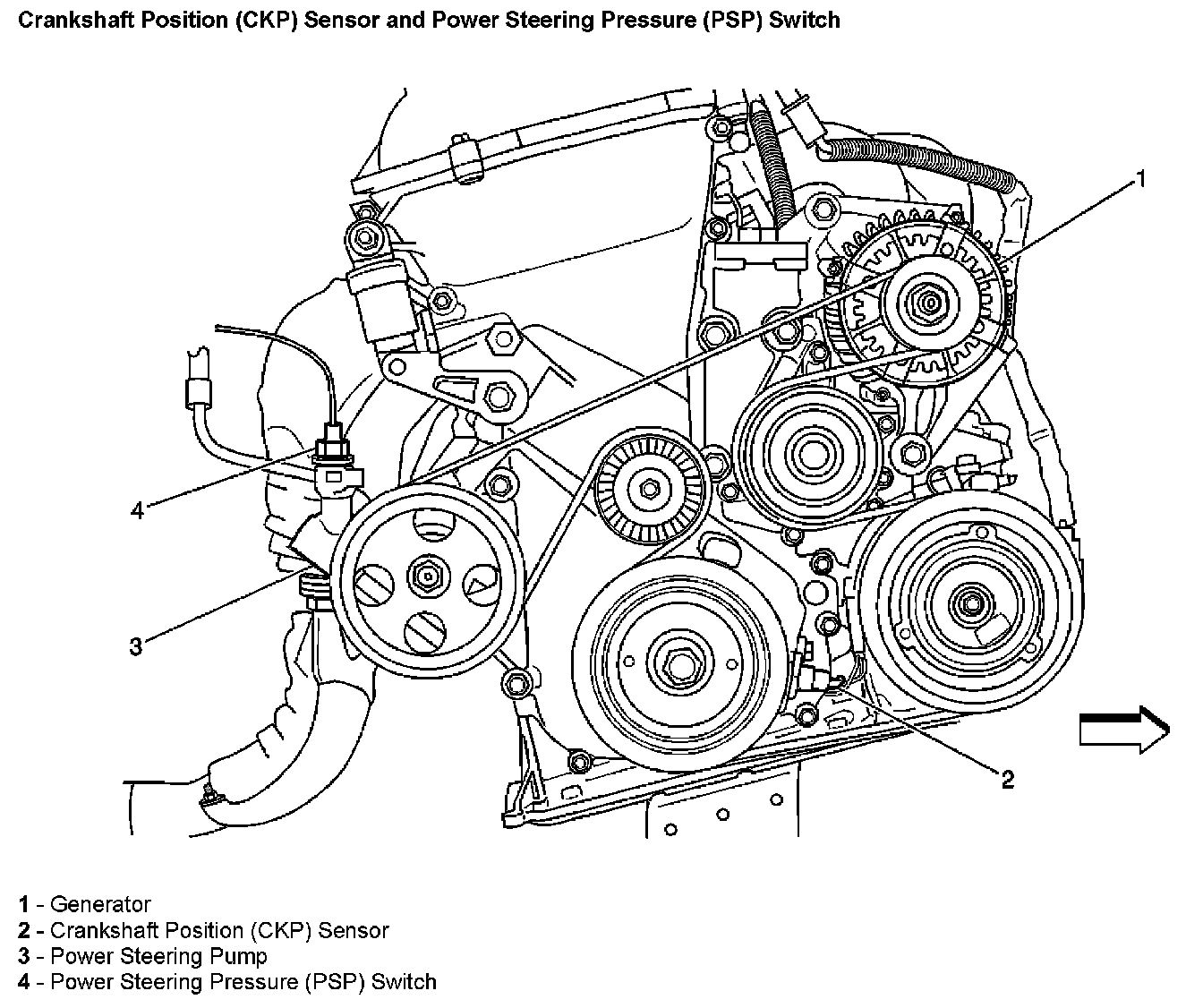 Crankshaft Position (CKP) Sensor and Power Steering Pressure (PSP) Switch

1

4

3

2

1 - Generator
2 - Crankshaft Position (CKP) Sensor
3 - Power Steering Pump
4 - Power Steering Pressure (PSP) Switch