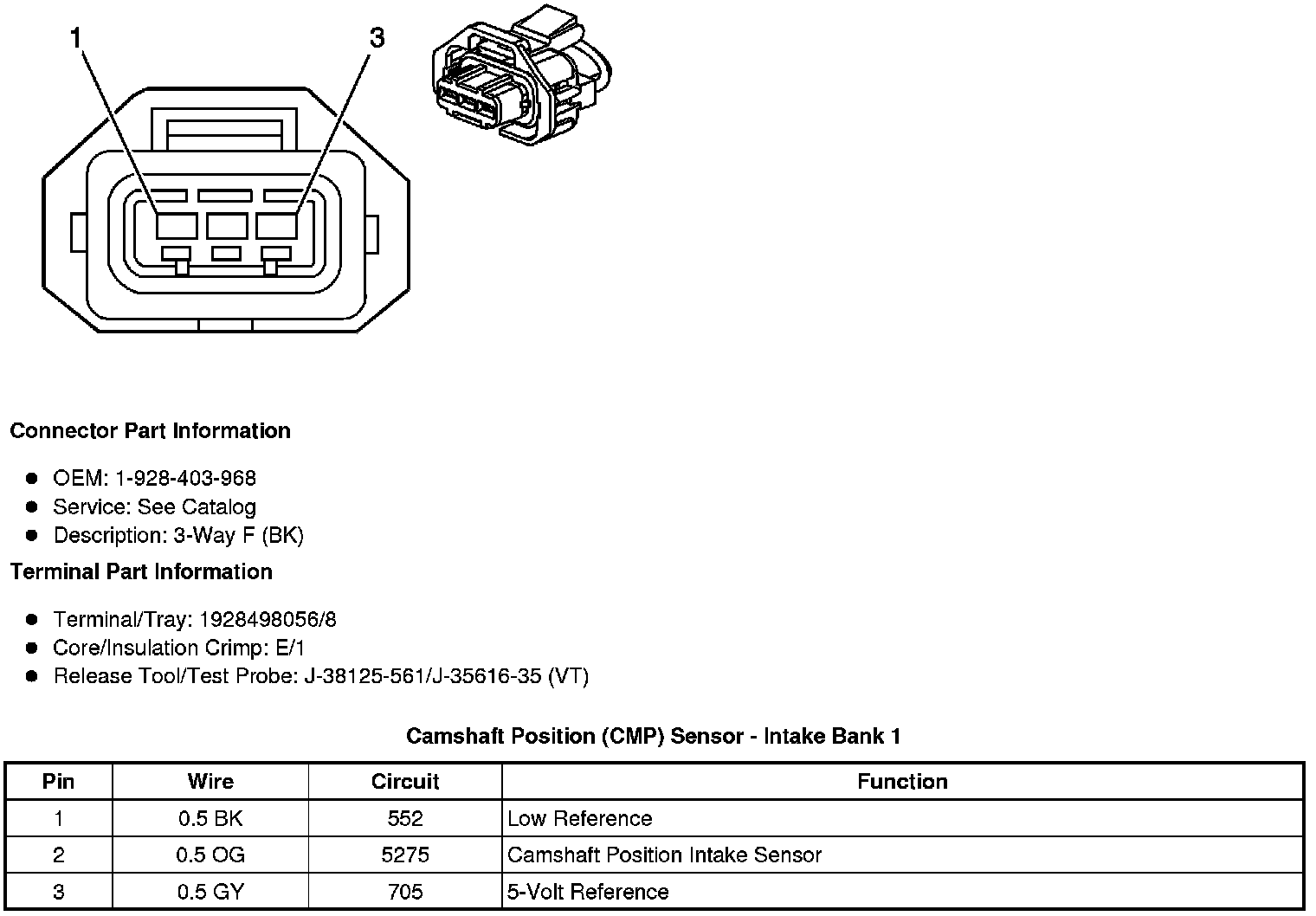 1
3

**Connector Part Information**

- OEM: 1-928-403-968
- Service: See Catalog
- Description: 3-Way F (BK)

**Terminal Part Information**

- Terminal/Tray: 1928498056/8
- Core/Insulation Crimp: E/1
- Release Tool/Test Probe: J-38125-561/J-35616-35 (VT)

**Camshaft Position (CMP) Sensor - Intake Bank 1**

| Pin | Wire | Circuit | Function |
|---|---|---|---|
| 1 | 0.5 BK | 552 | Low Reference |
| 2 | 0.5 OG | 5275 | Camshaft Position Intake Sensor |
| 3 | 0.5 GY | 705 | 5-Volt Reference |