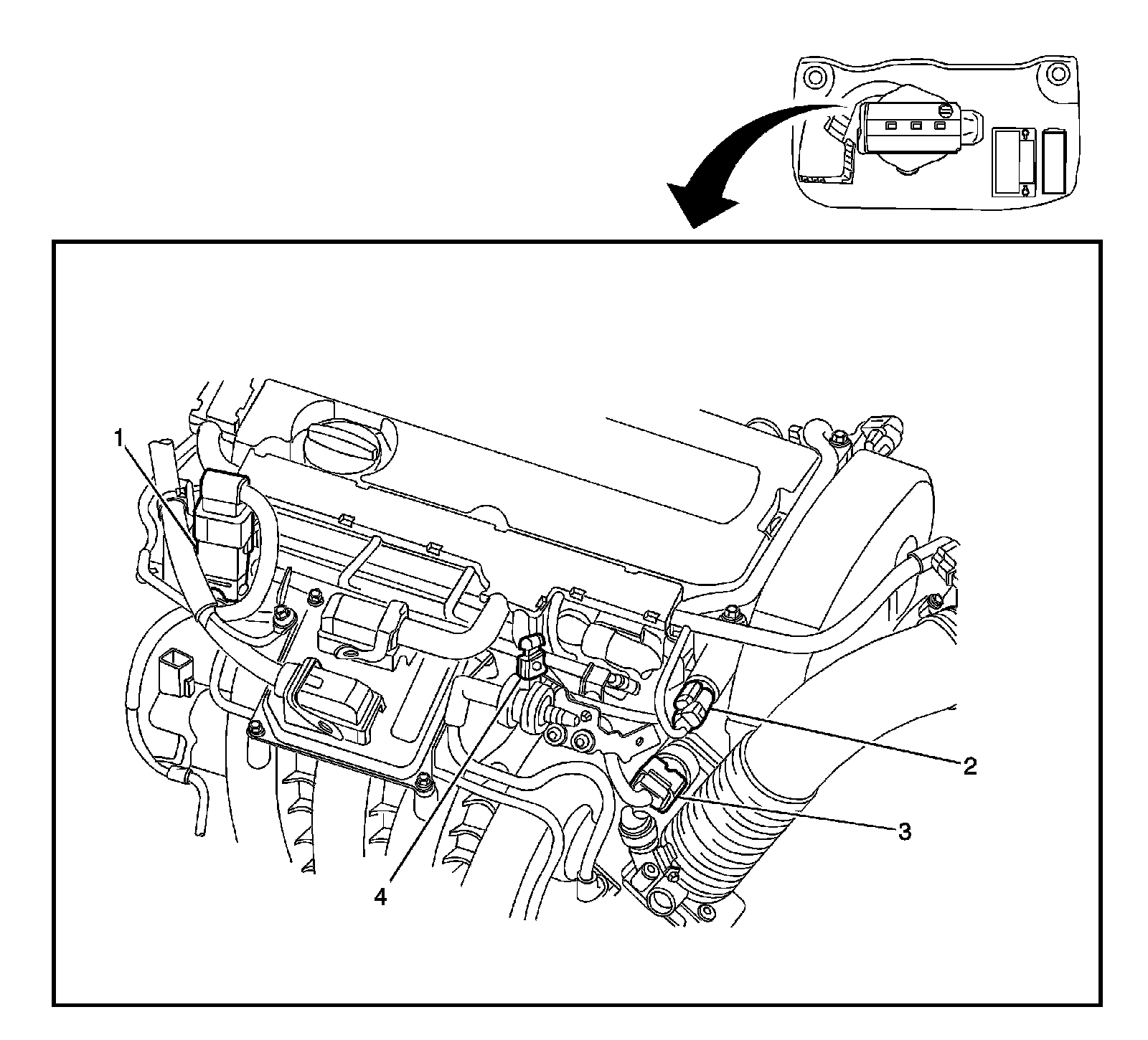 1
2
3
4