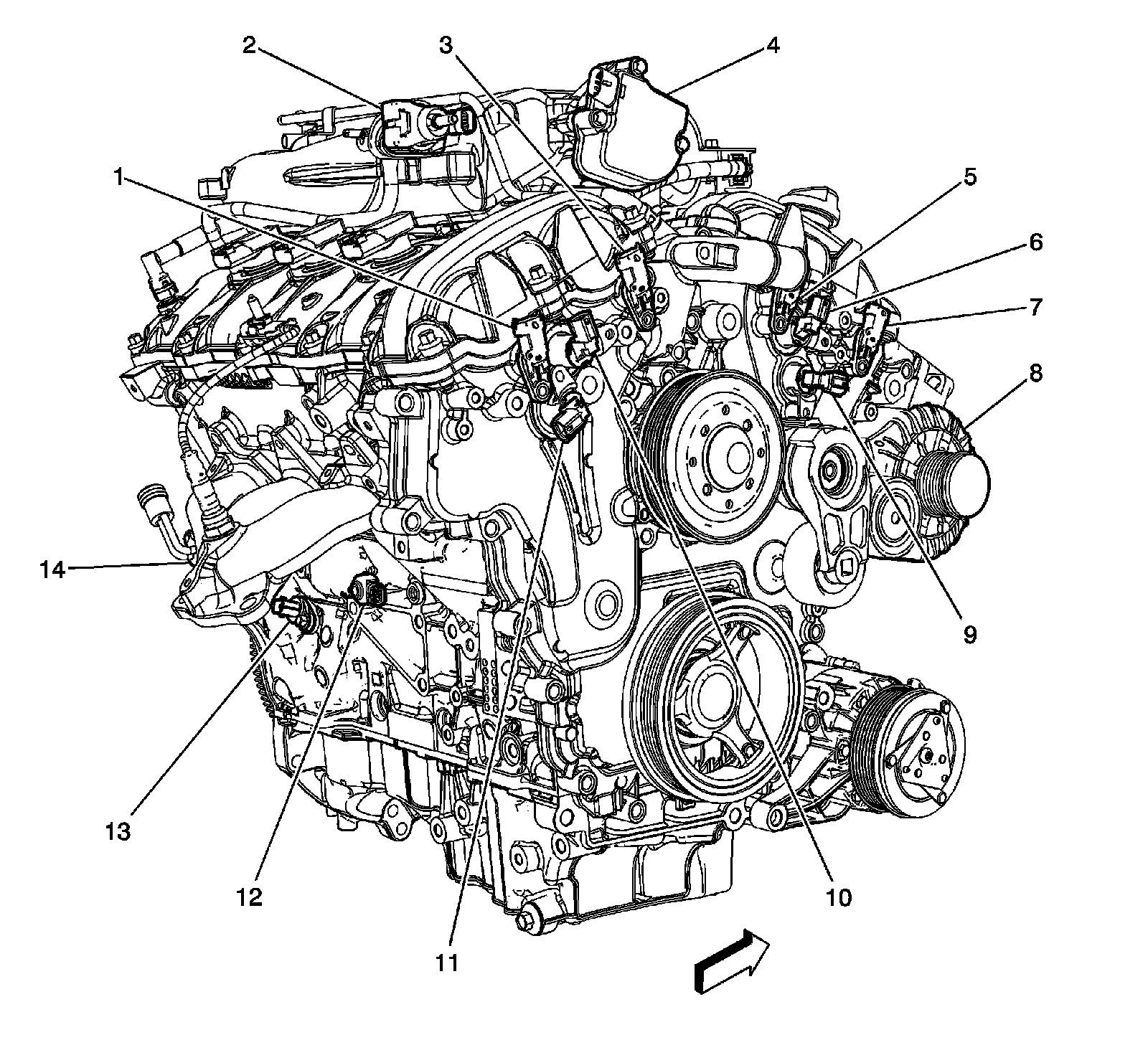 2
3
4
1
5
6
7
8
14
9
13
12
11
10