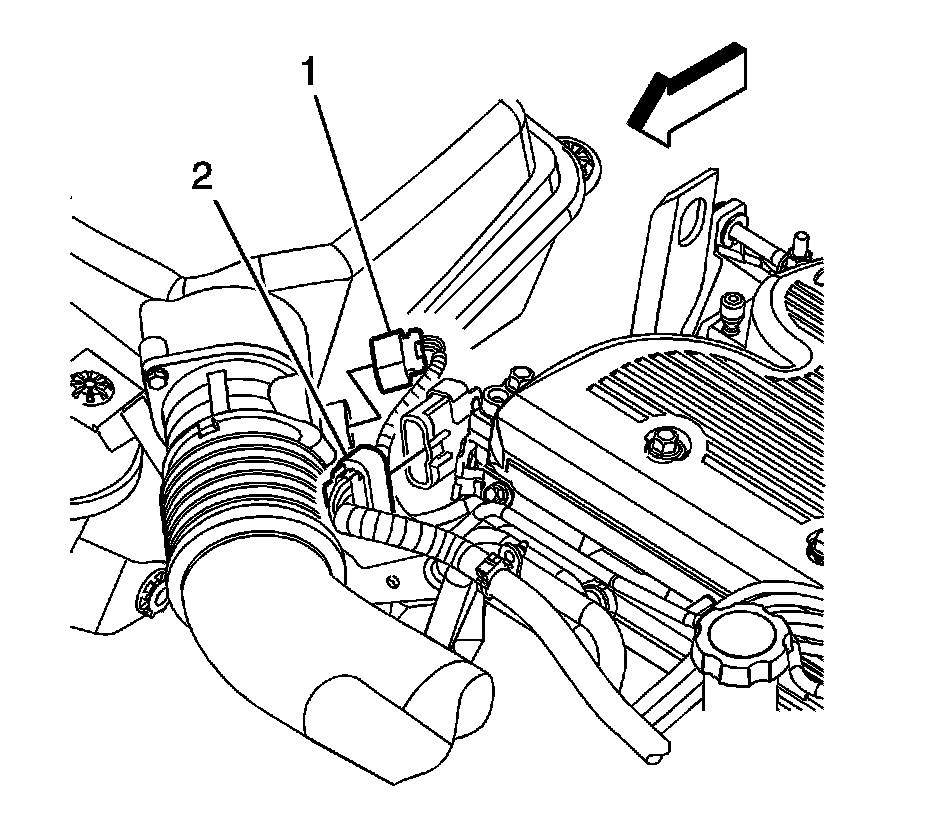 1
2